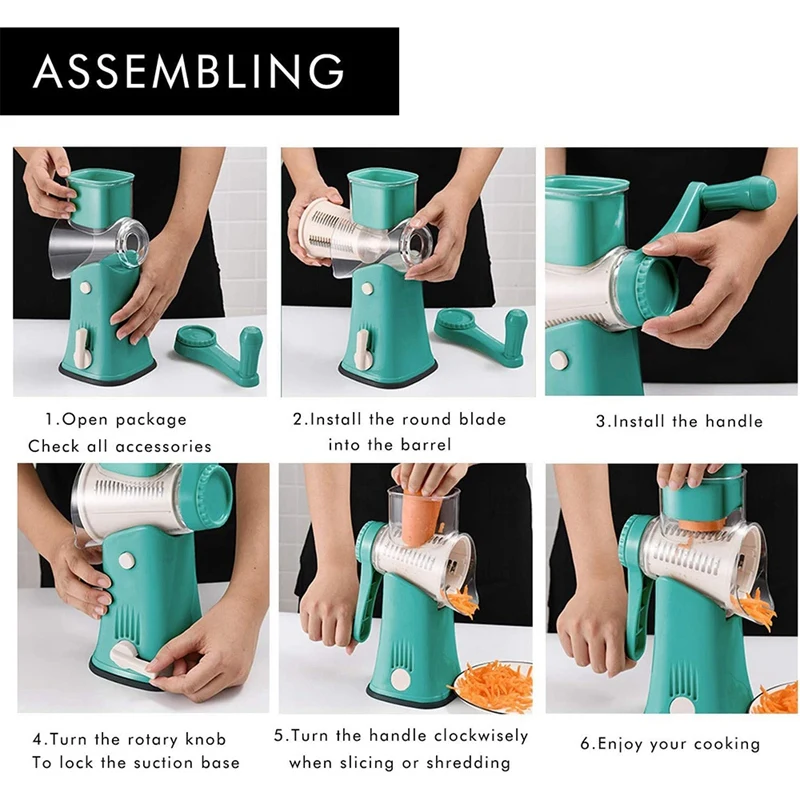 ASSEMBLING

1.Open package
Check all accessories

2.Install the round blade into the barrel

3.Install the handle

4.Turn the rotary knob
To lock the suction base

5.Turn the handle clockwisely when slicing or shredding

6.Enjoy your cooking