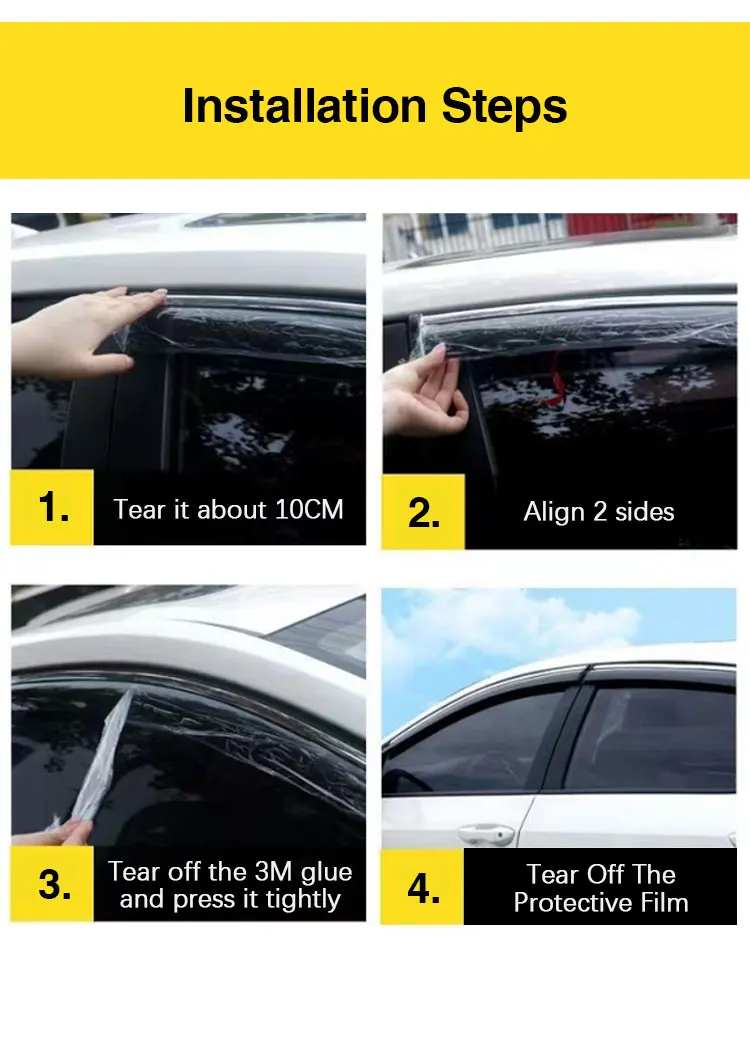 Installation Steps

1. Tear it about 10CM

2. Align 2 sides

3. Tear off the 3M glue and press it tightly

4. Tear Off The Protective Film