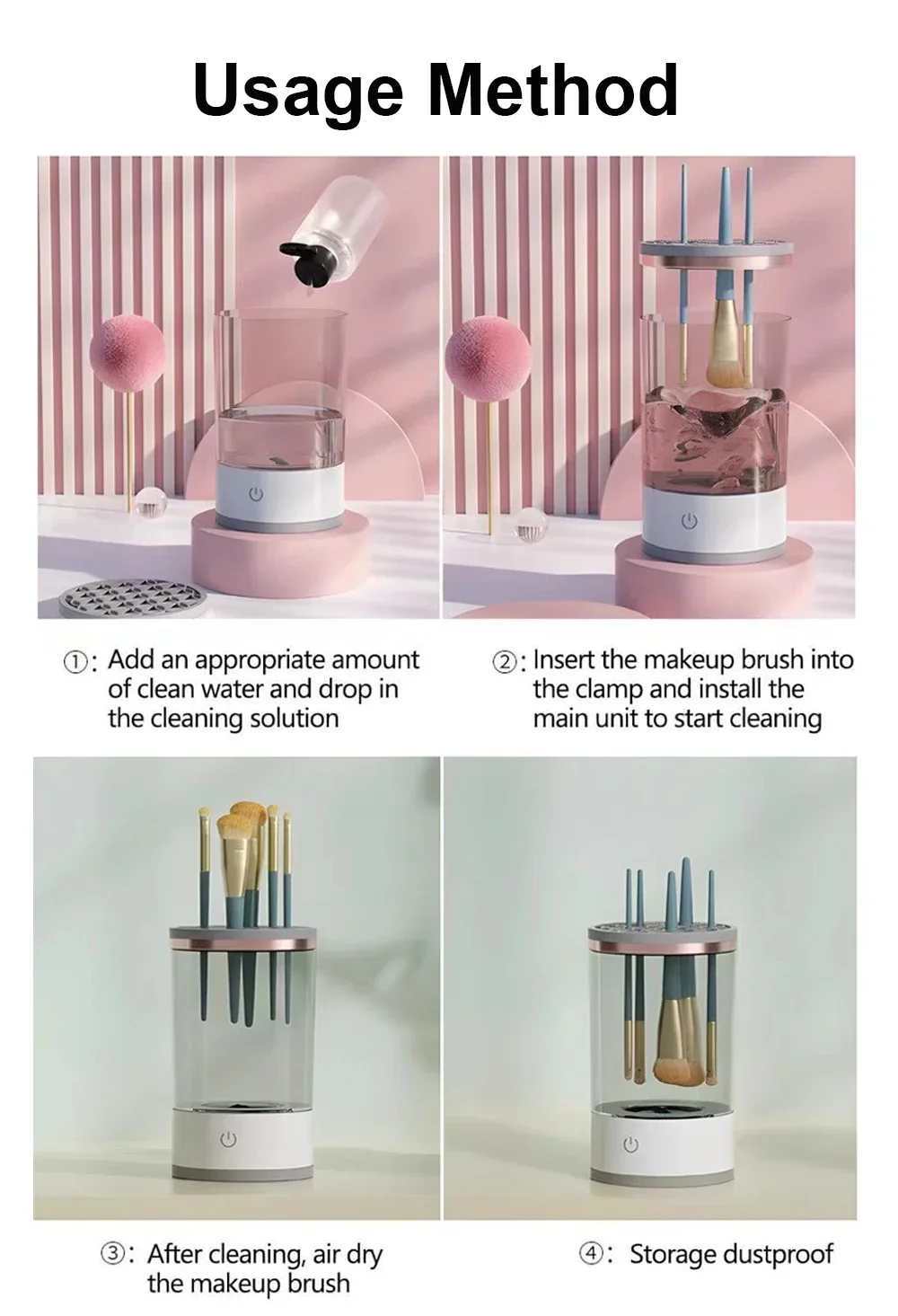 Usage Method

①: Add an appropriate amount of clean water and drop in the cleaning solution

②: Insert the makeup brush into the clamp and install the main unit to start cleaning

③: After cleaning, air dry the makeup brush

④: Storage dustproof