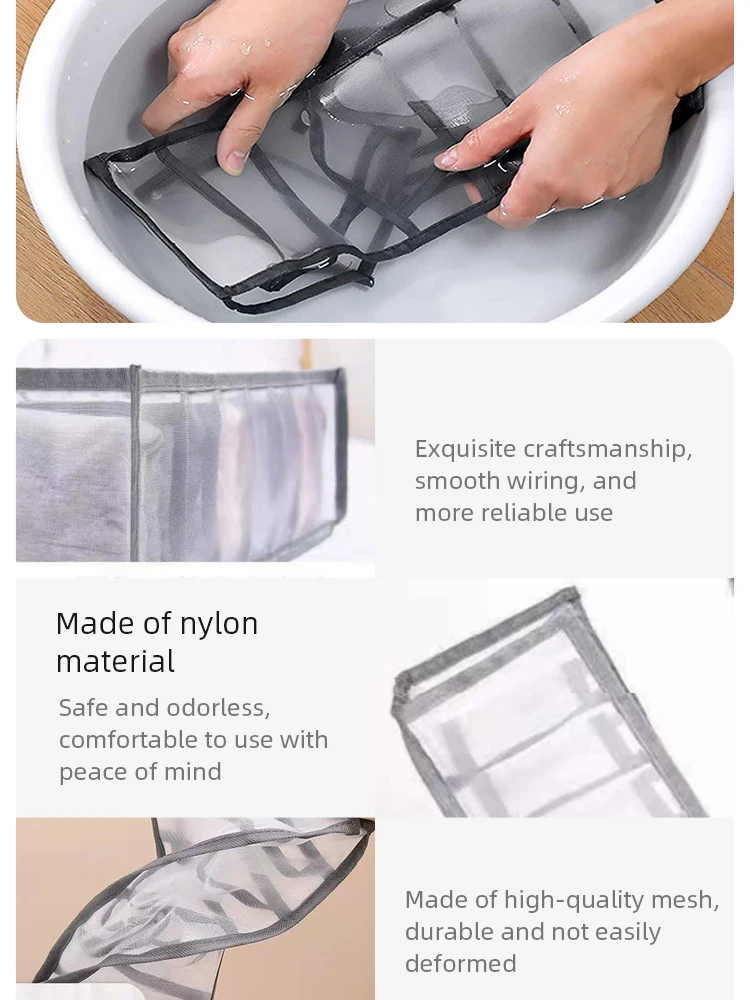 Exquisite craftsmanship, smooth wiring, and more reliable use

Made of nylon material

Safe and odorless, comfortable to use with peace of mind

Made of high-quality mesh, durable and not easily deformed