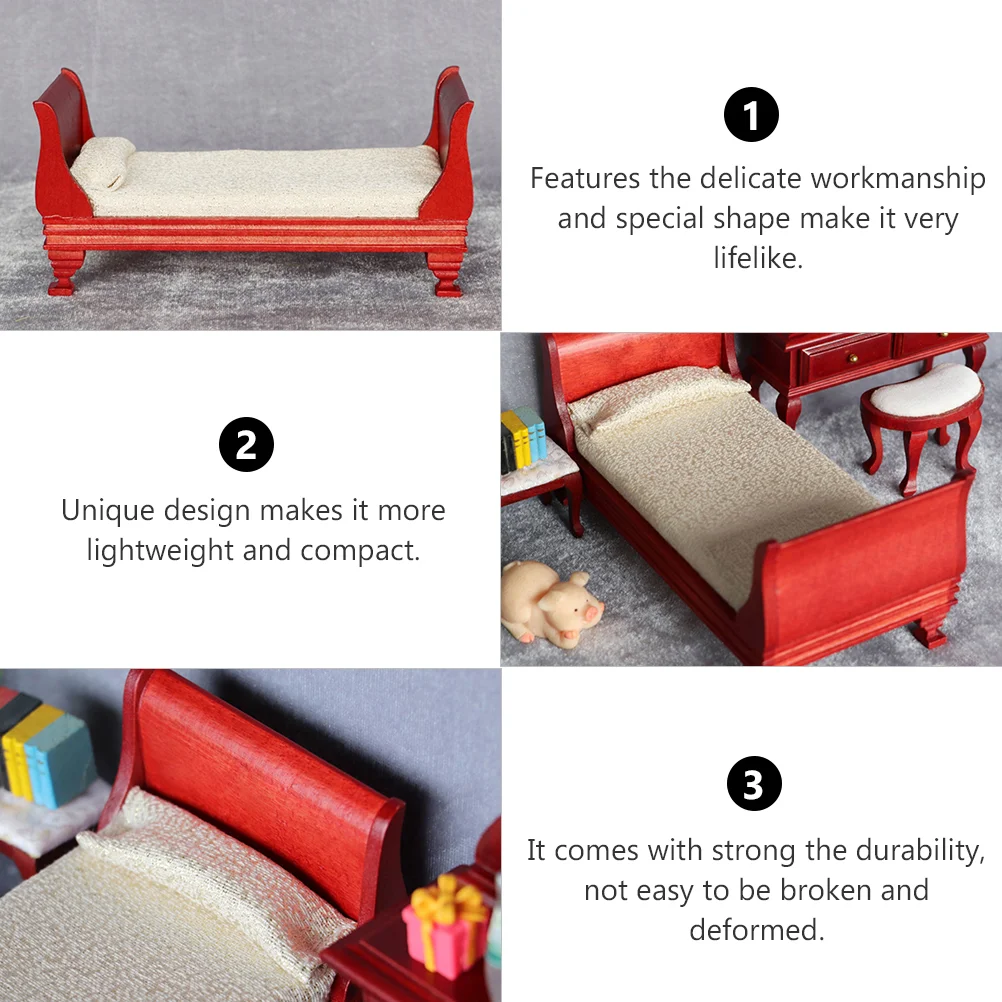 1
Features the delicate workmanship and special shape make it very lifelike.

2
Unique design makes it more lightweight and compact.

3
It comes with strong the durability, not easy to be broken and deformed.