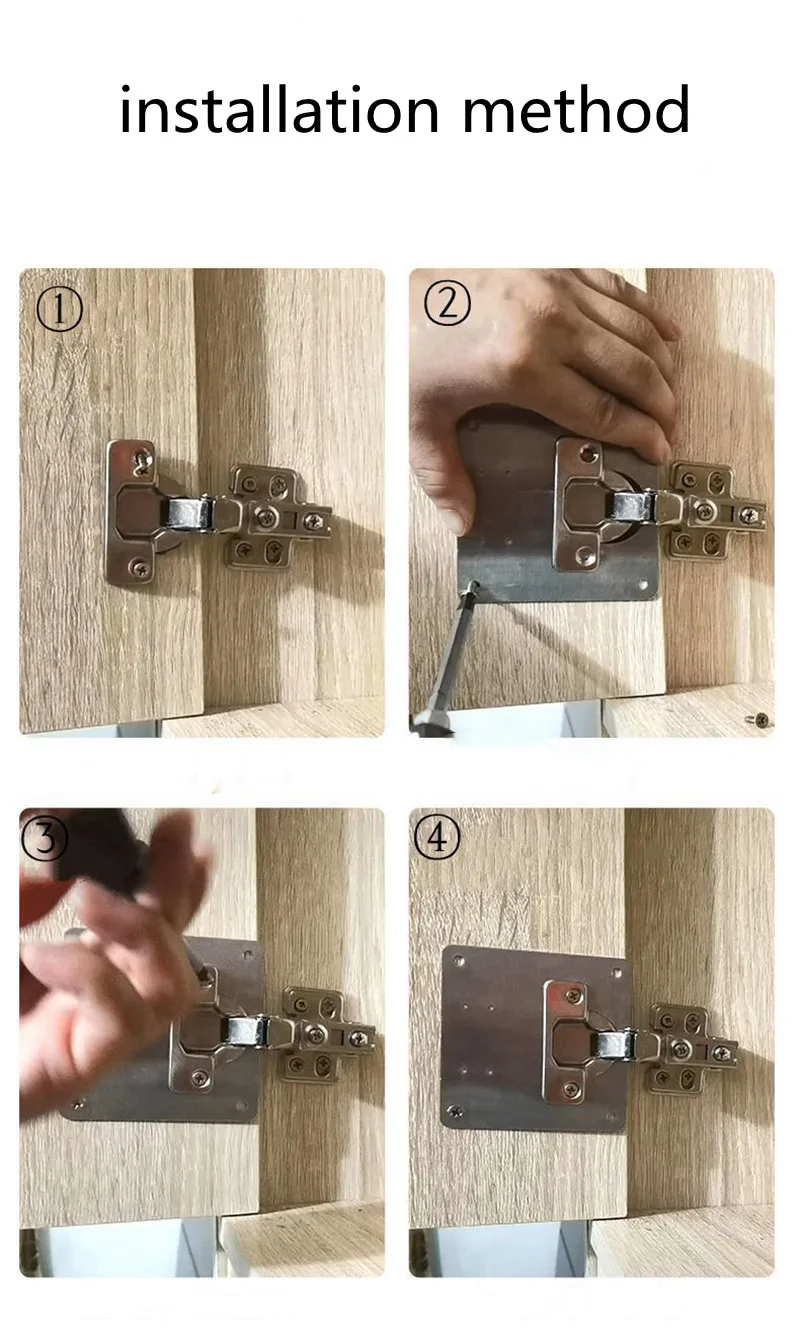 installation method

①

②

③

④