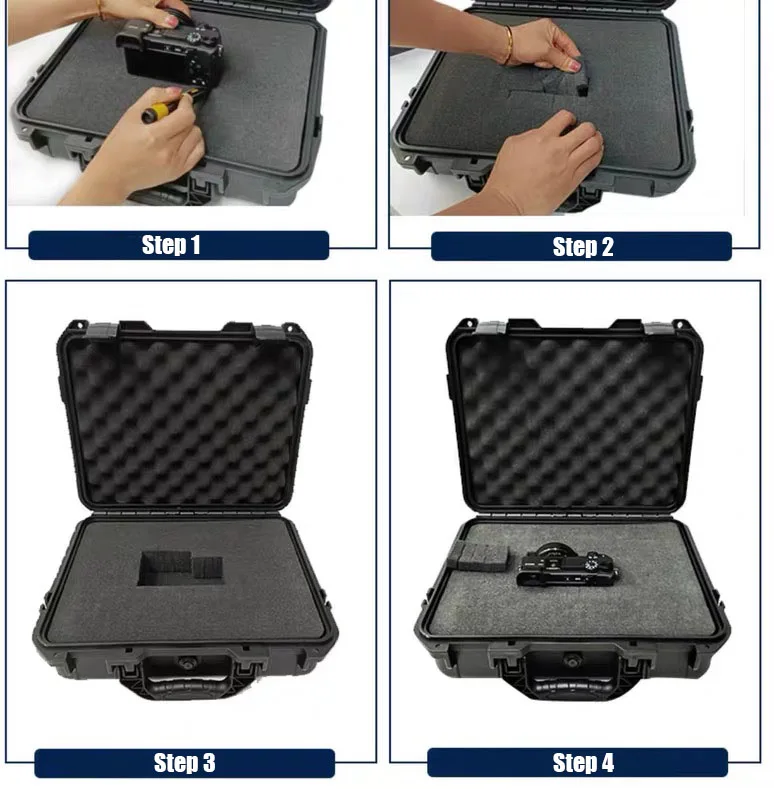 Step 1

Step 2

Step 3

Step 4