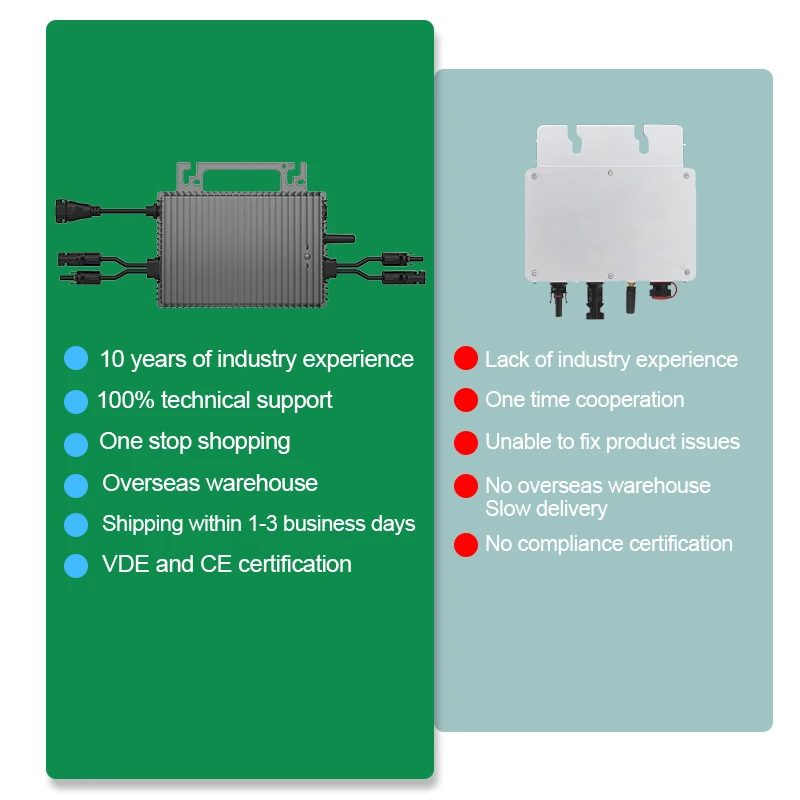 10 years of industry experience
100% technical support
One stop shopping
Overseas warehouse
Shipping within 1-3 business days
VDE and CE certification

Lack of industry experience
One time cooperation
Unable to fix product issues
No overseas warehouse
Slow delivery
No compliance certification