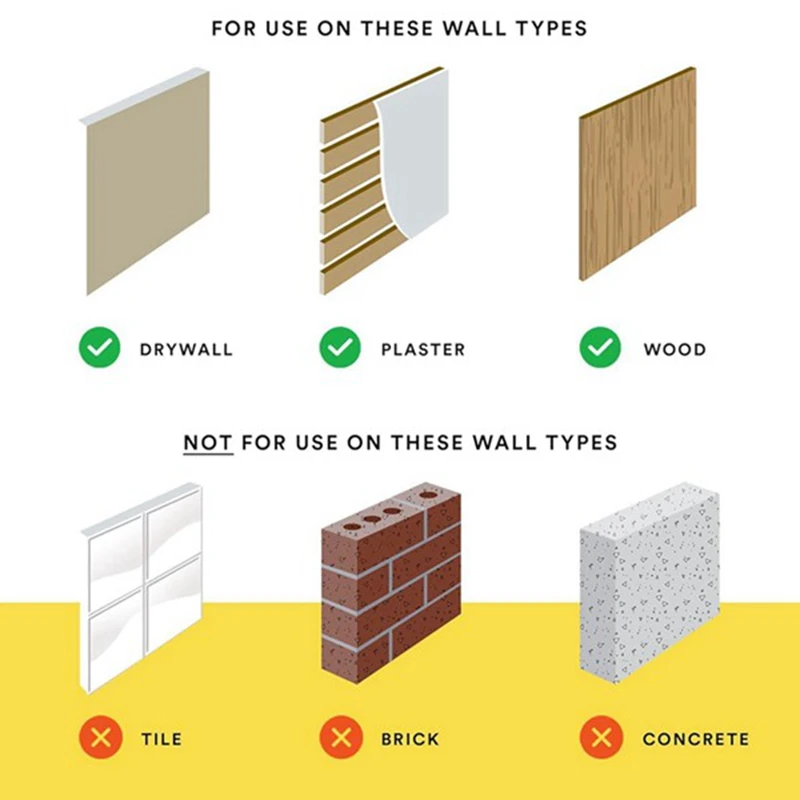 FOR USE ON THESE WALL TYPES

DRYWALL

PLASTER

WOOD

NOT FOR USE ON THESE WALL TYPES

TILE

BRICK

CONCRETE