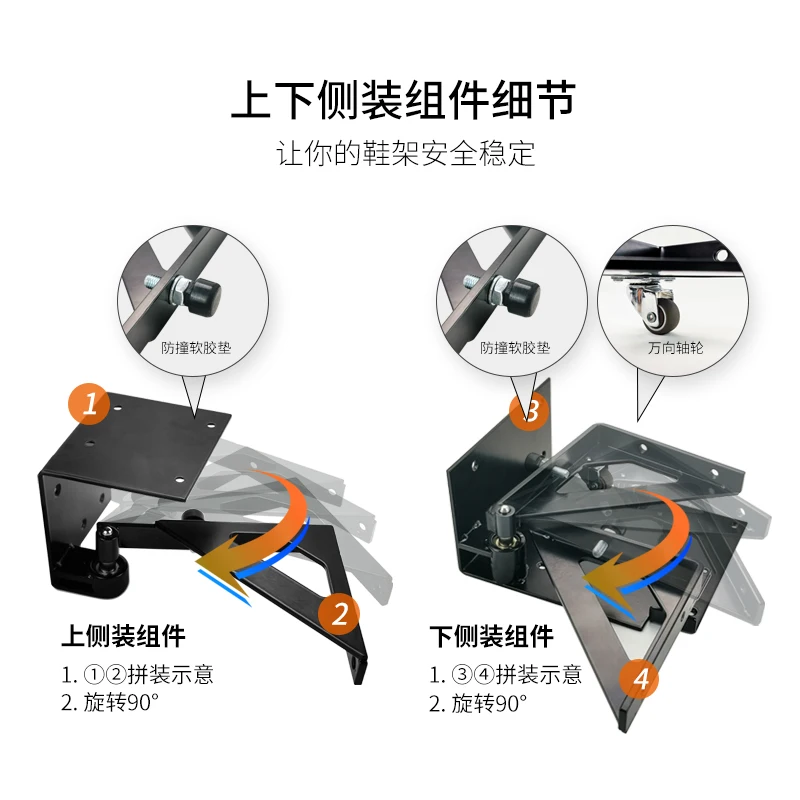 上下侧装组件细节

让你的鞋架安全稳定

防撞软胶垫

1

2

上侧装组件

1. ①②拼装示意
2. 旋转90°

防撞软胶垫

万向轴轮

3

4

下侧装组件

1. ③④拼装示意
2. 旋转90°