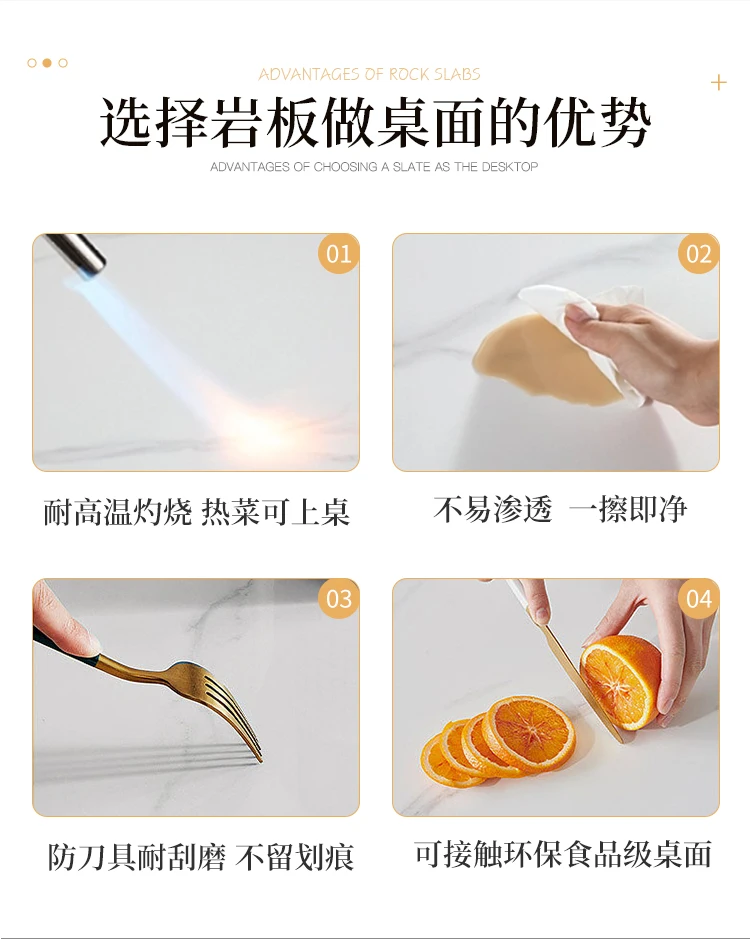 ADVANTAGES OF ROCK SLABS

选择岩板做桌面的优势

ADVANTAGES OF CHOOSING A SLATE AS THE DESKTOP

01

耐高温灼烧 热菜可上桌

02

不易渗透 一擦即净

03

防刀具耐刮磨 不留划痕

04

可接触环保食品级桌面