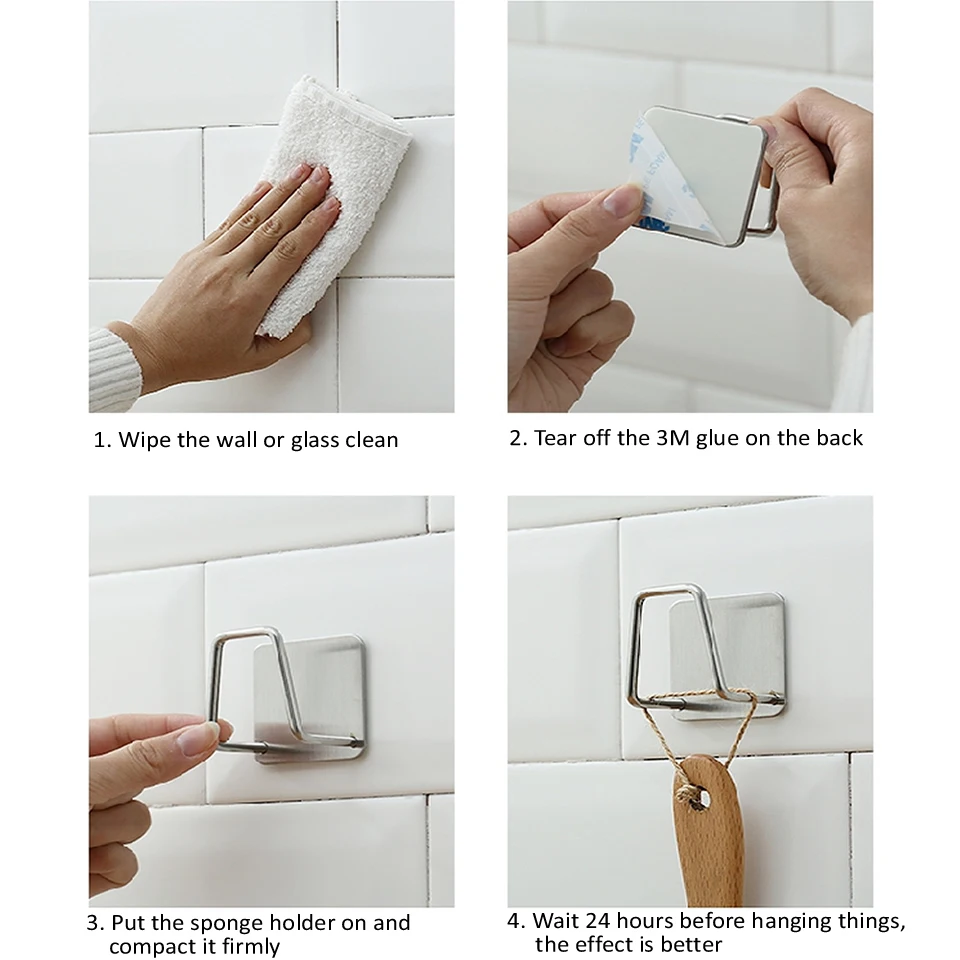 1. Wipe the wall or glass clean

2. Tear off the 3M glue on the back

3. Put the sponge holder on and compact it firmly

4. Wait 24 hours before hanging things, the effect is better