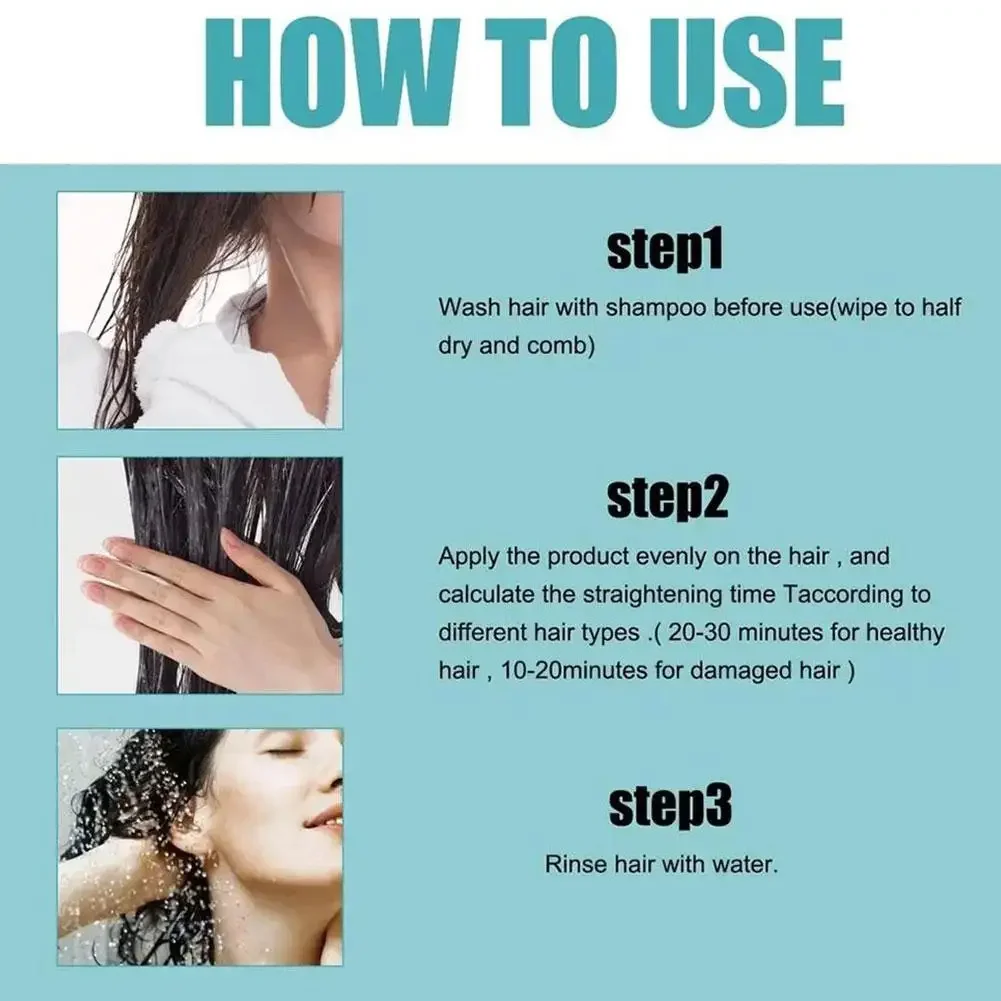 HOW TO USE

step1

Wash hair with shampoo before use(wipe to half dry and comb)

step2

Apply the product evenly on the hair , and calculate the straightening time Taccording to different hair types .( 20-30 minutes for healthy hair , 10-20minutes for damaged hair )

step3

Rinse hair with water.