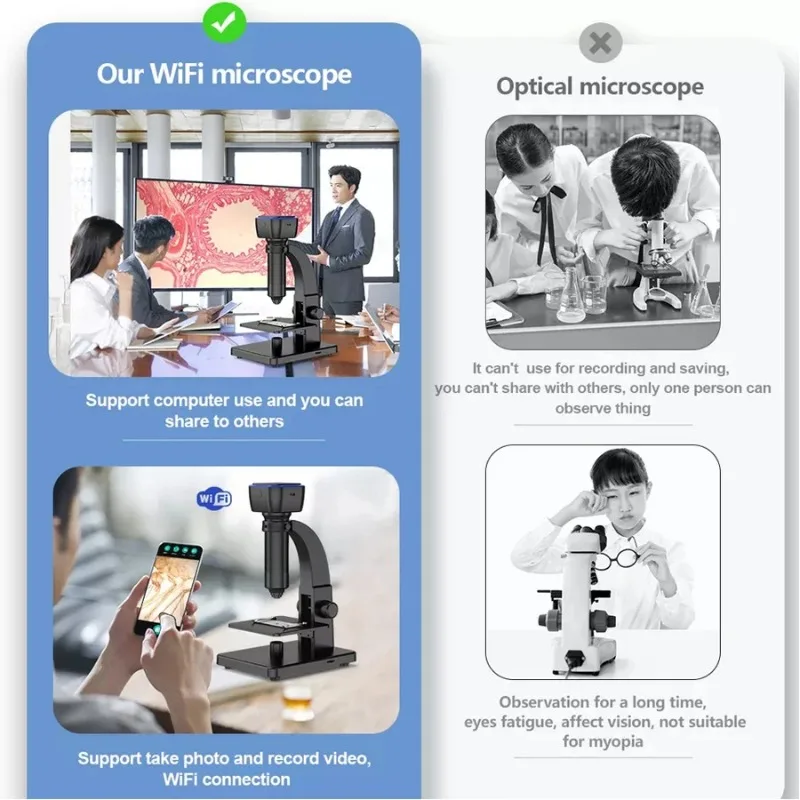 Our WiFi microscope

Support computer use and you can share to others

WiFi

Support take photo and record video, WiFi connection

Optical microscope

It can't use for recording and saving, you can't share with others, only one person can observe thing

Observation for a long time, eyes fatigue, affect vision, not suitable for myopia