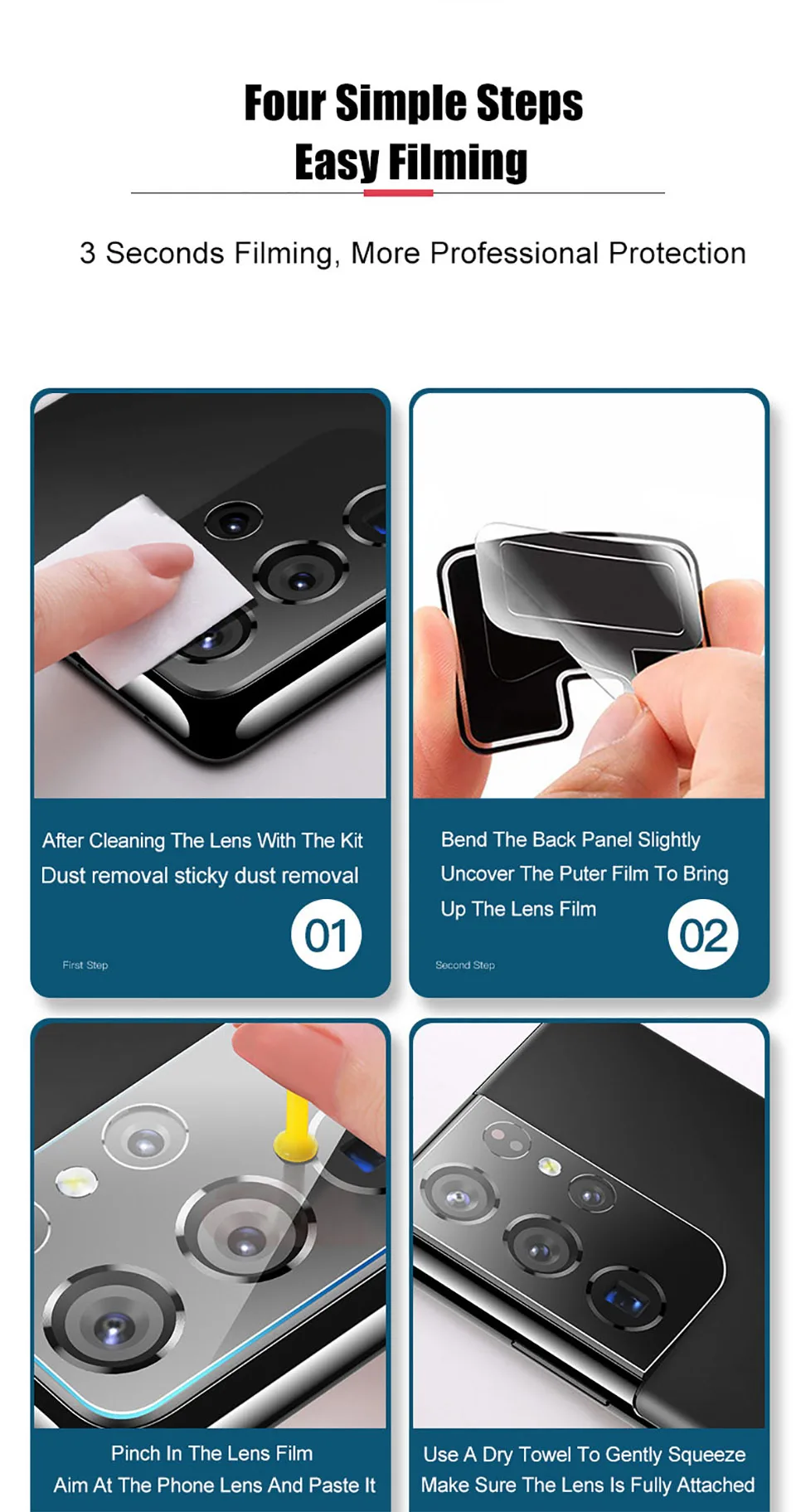 Four Simple Steps
Easy Filming

3 Seconds Filming, More Professional Protection

After Cleaning The Lens With The Kit
Dust removal sticky dust removal

01

First Step

Bend The Back Panel Slightly
Uncover The Puter Film To Bring
Up The Lens Film

02

Second Step

Pinch In The Lens Film
Aim At The Phone Lens And Paste It

Use A Dry Towel To Gently Squeeze
Make Sure The Lens Is Fully Attached