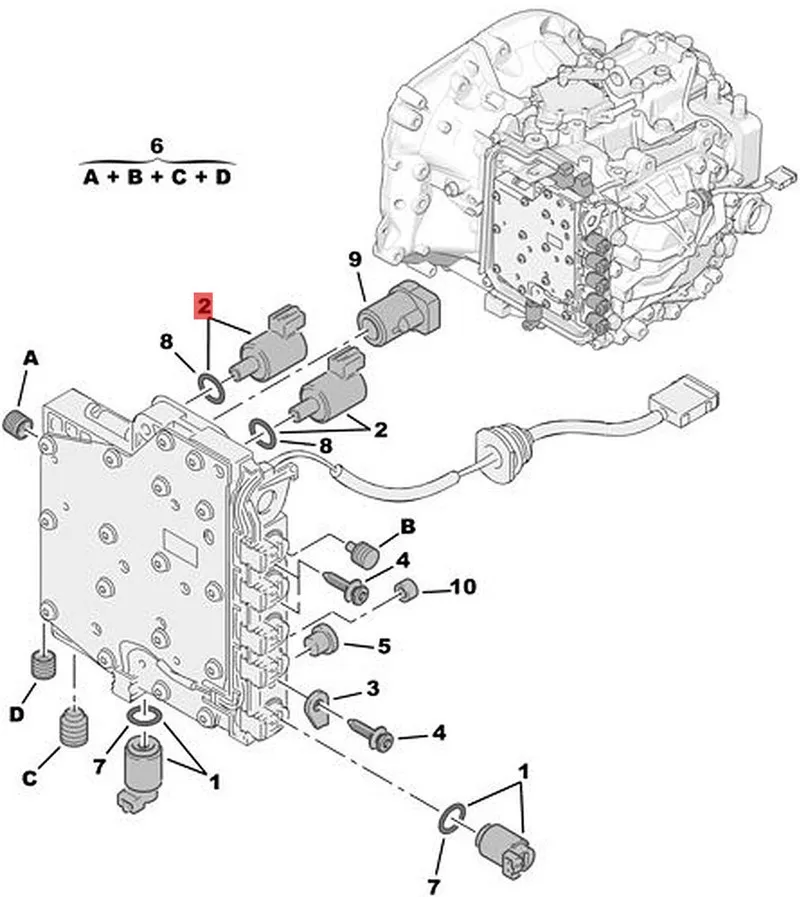 6
A + B + C + D

9
2
8
A
2
8
B
4
10
5
3
4
D
C
7
1
1
7