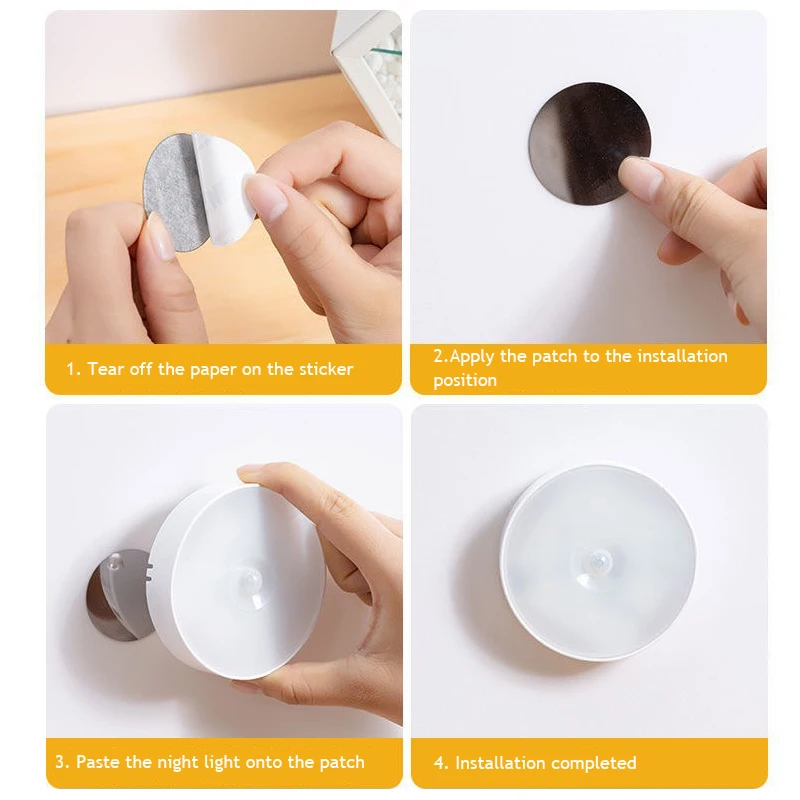 1. Tear off the paper on the sticker

2.Apply the patch to the installation position

3. Paste the night light onto the patch

4. Installation completed