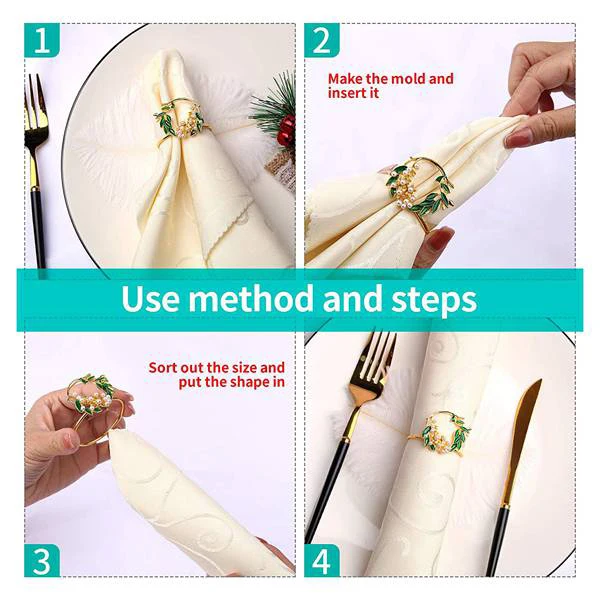 1

2

Make the mold and insert it

Use method and steps

Sort out the size and put the shape in

3

4