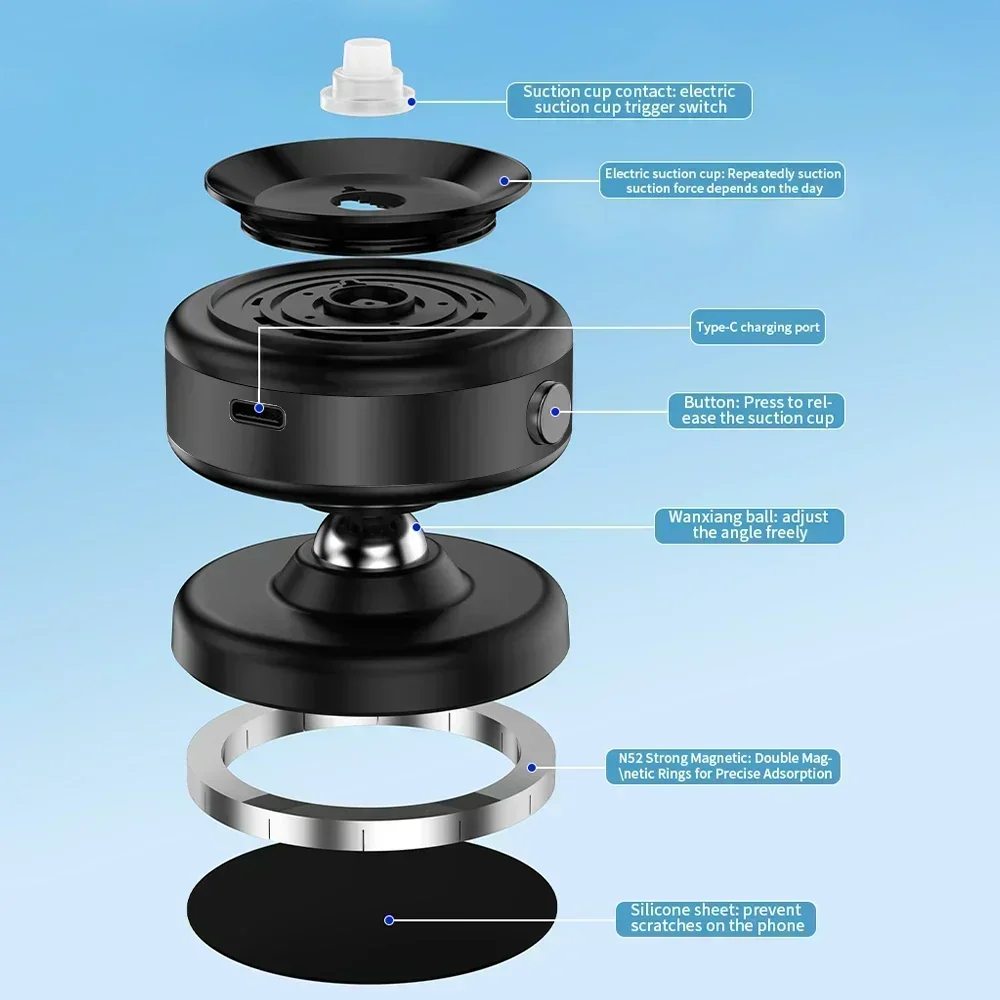 Suction cup contact: electric suction cup trigger switch

Electric suction cup: Repeatedly suction suction force depends on the day

Type-C charging port

Button: Press to release the suction cup

Wanxiang ball: adjust the angle freely

N52 Strong Magnetic: Double Mag-\netic Rings for Precise Adsorption

Silicone sheet: prevent scratches on the phone