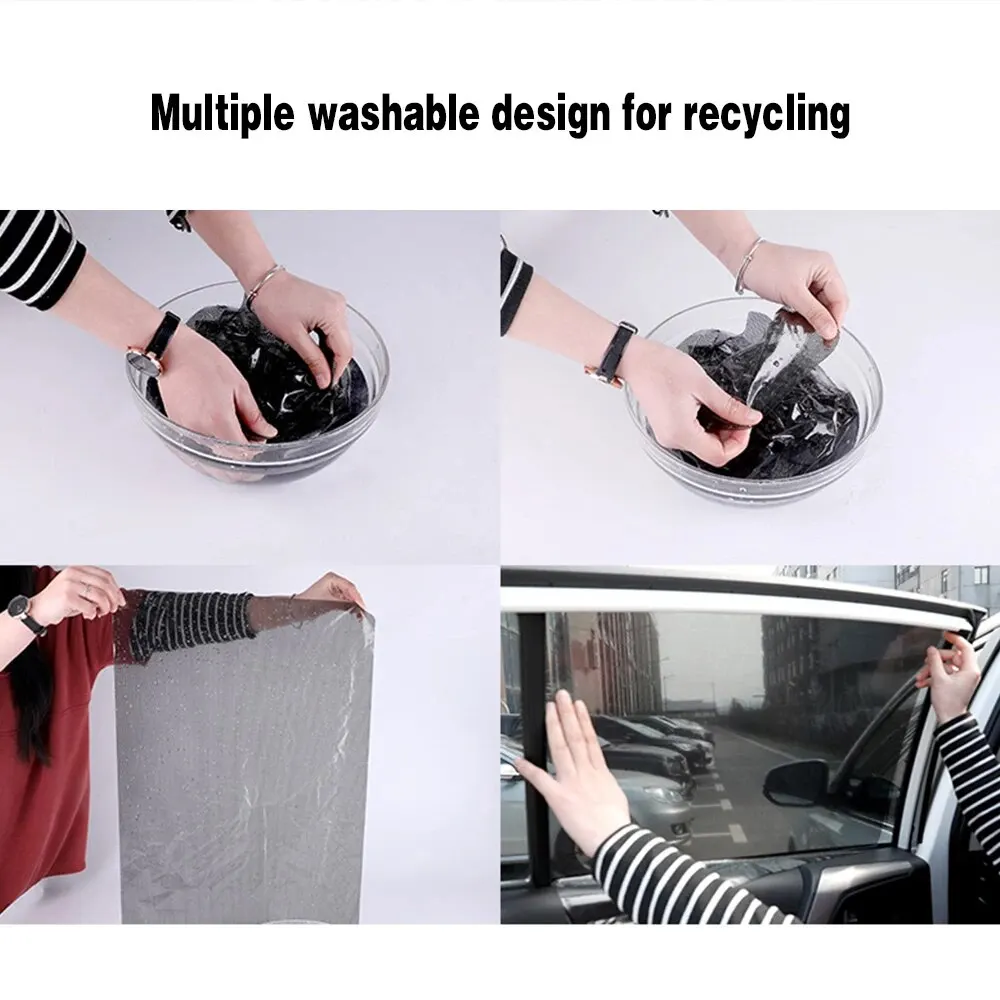 Multiple washable design for recycling