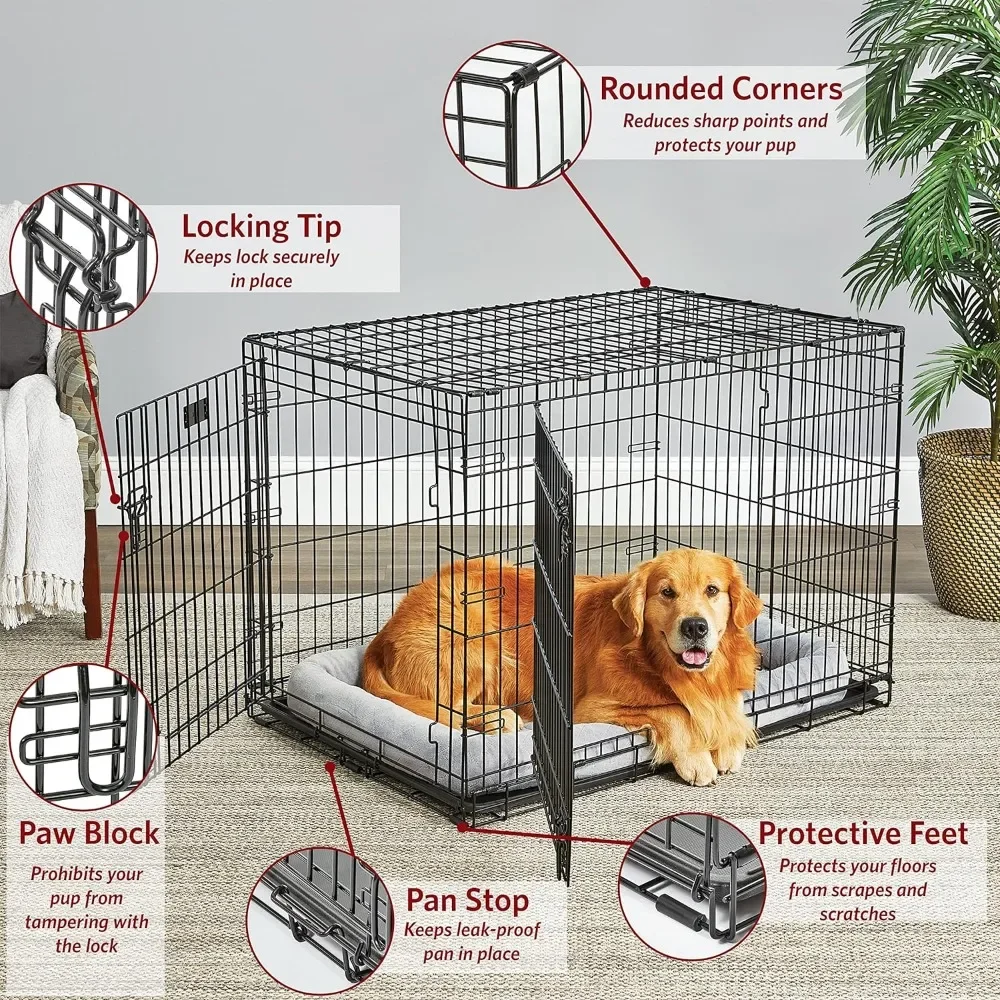 Rounded Corners
Reduces sharp points and protects your pup

Locking Tip
Keeps lock securely in place

Paw Block
Prohibits your pup from tampering with the lock

Pan Stop
Keeps leak-proof pan in place

Protective Feet
Protects your floors from scrapes and scratches