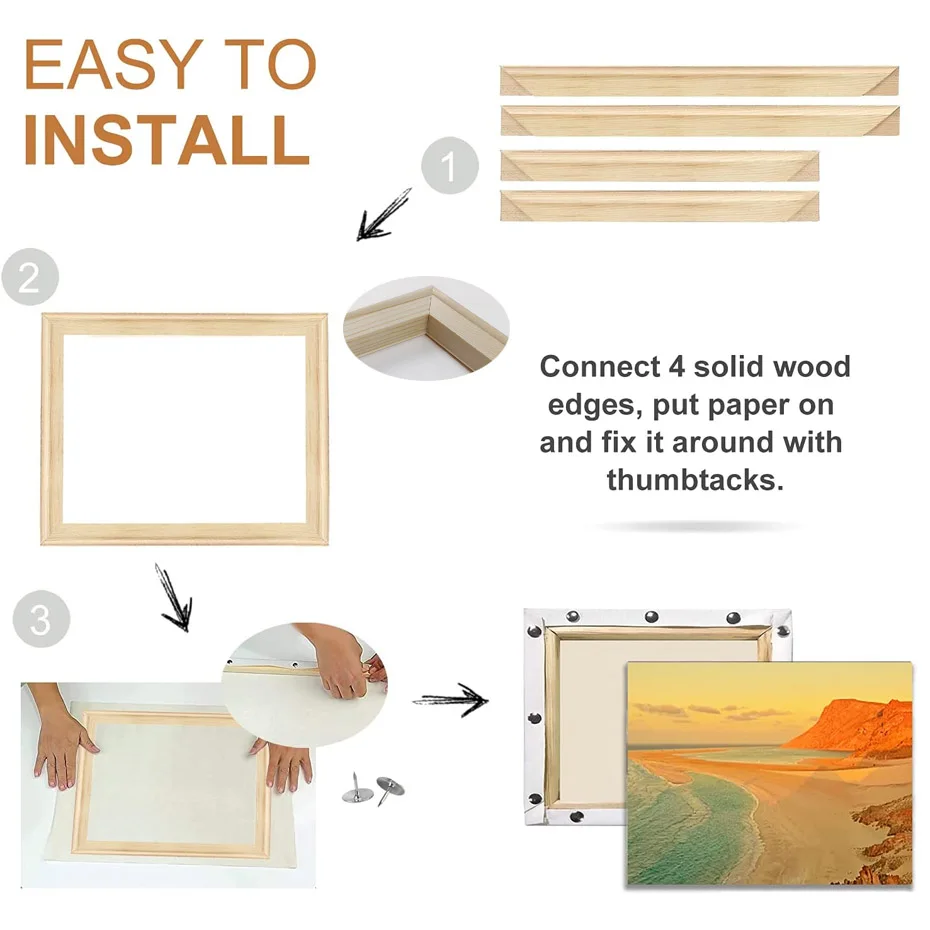 EASY TO
INSTALL

1

2

Connect 4 solid wood edges, put paper on and fix it around with thumbtacks.

3