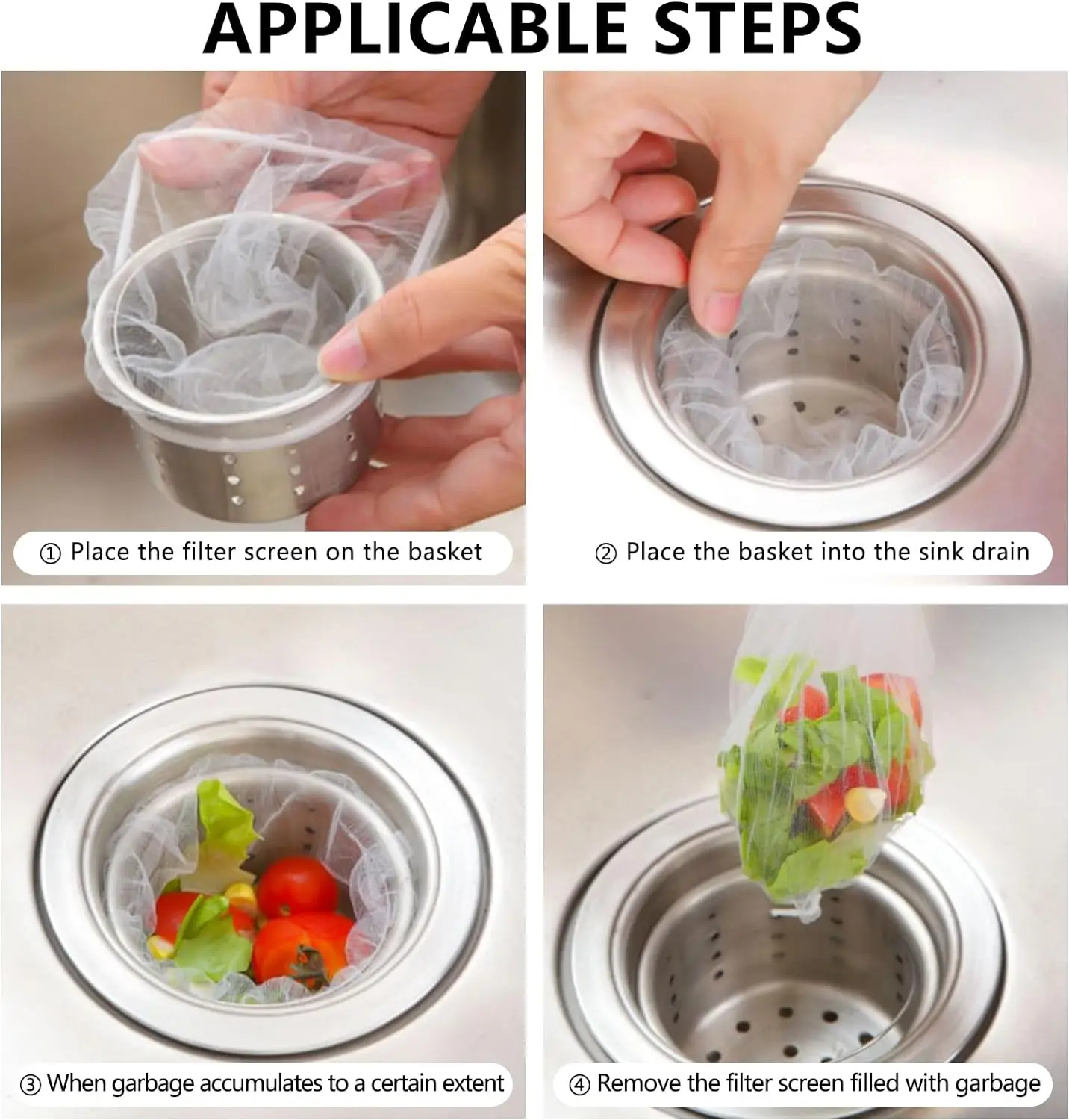 APPLICABLE STEPS

① Place the filter screen on the basket

② Place the basket into the sink drain

③ When garbage accumulates to a certain extent

④ Remove the filter screen filled with garbage