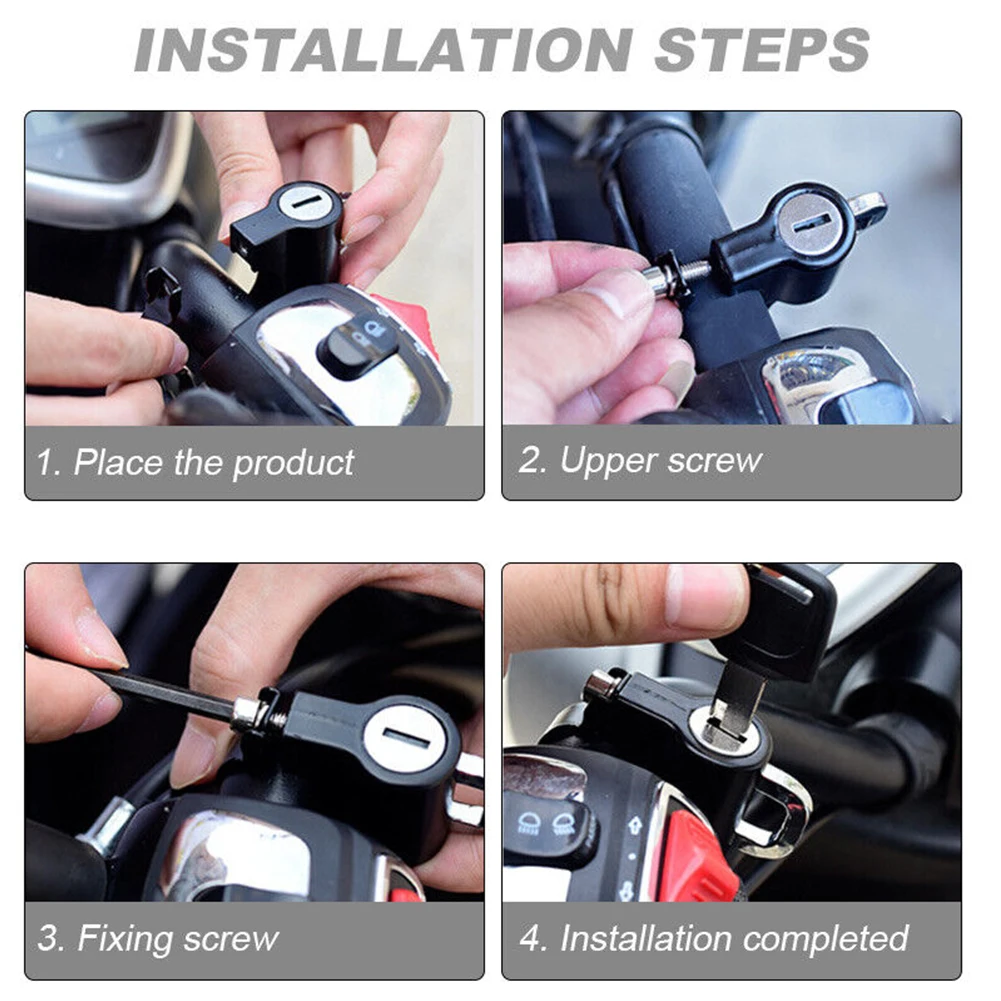 INSTALLATION STEPS

1. Place the product

2. Upper screw

3. Fixing screw

4. Installation completed