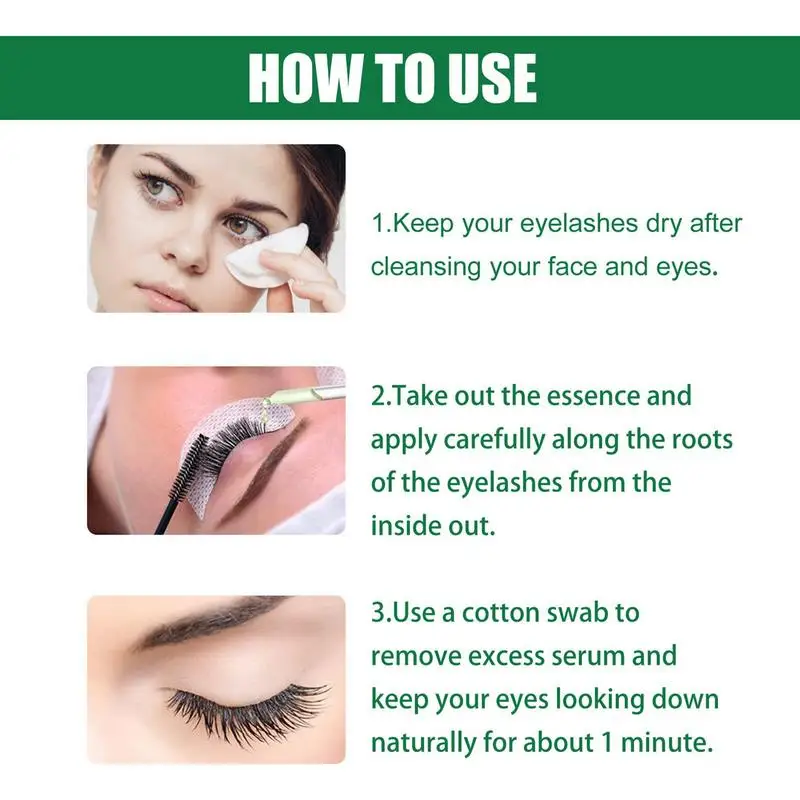 HOW TO USE

1.Keep your eyelashes dry after cleansing your face and eyes.

2.Take out the essence and apply carefully along the roots of the eyelashes from the inside out.

3.Use a cotton swab to remove excess serum and keep your eyes looking down naturally for about 1 minute.