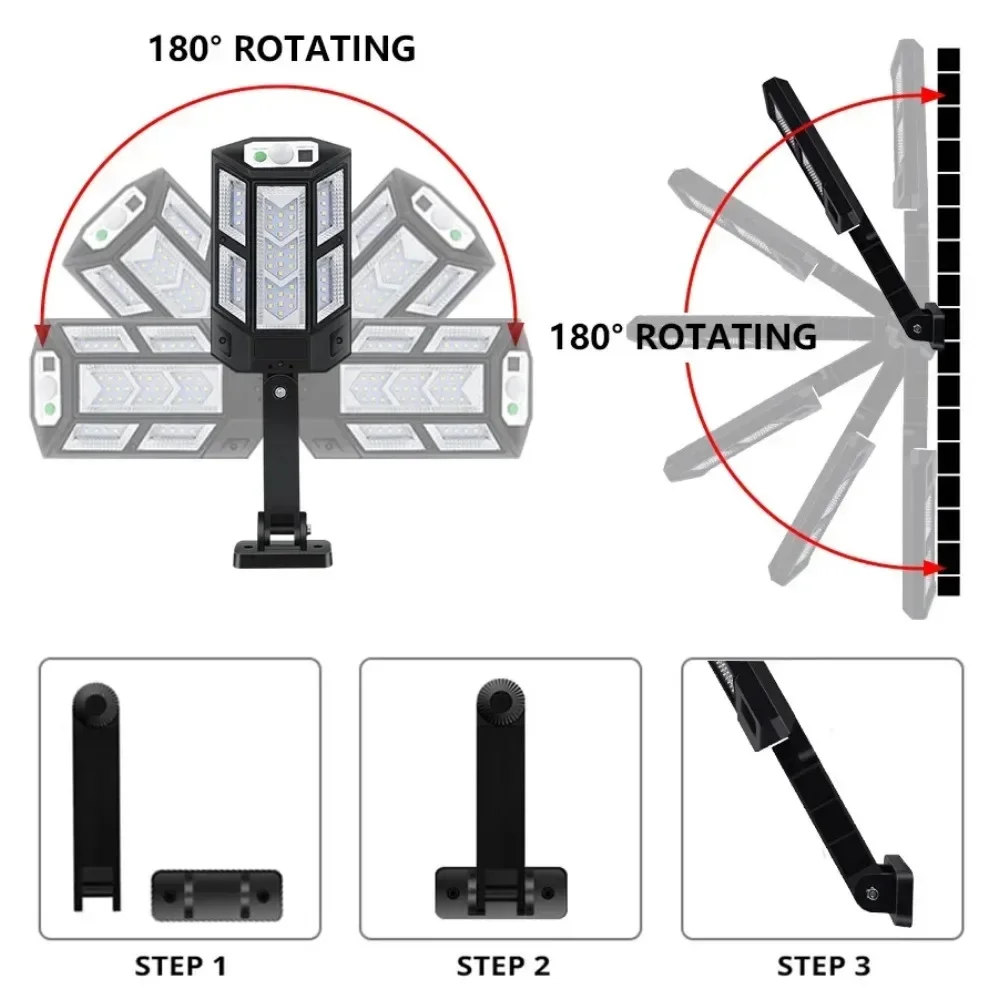 180° ROTATING

180° ROTATING

STEP 1

STEP 2

STEP 3