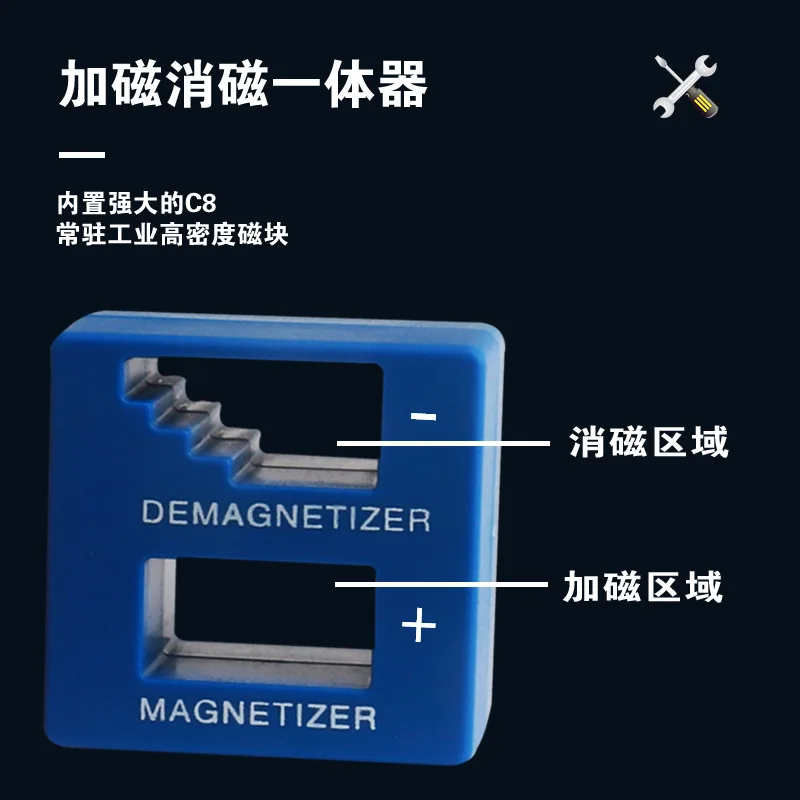 加磁消磁一体器

内置强大的C8
常驻工业高密度磁块

-

消磁区域

DEMAGNETIZER

加磁区域

+

MAGNETIZER