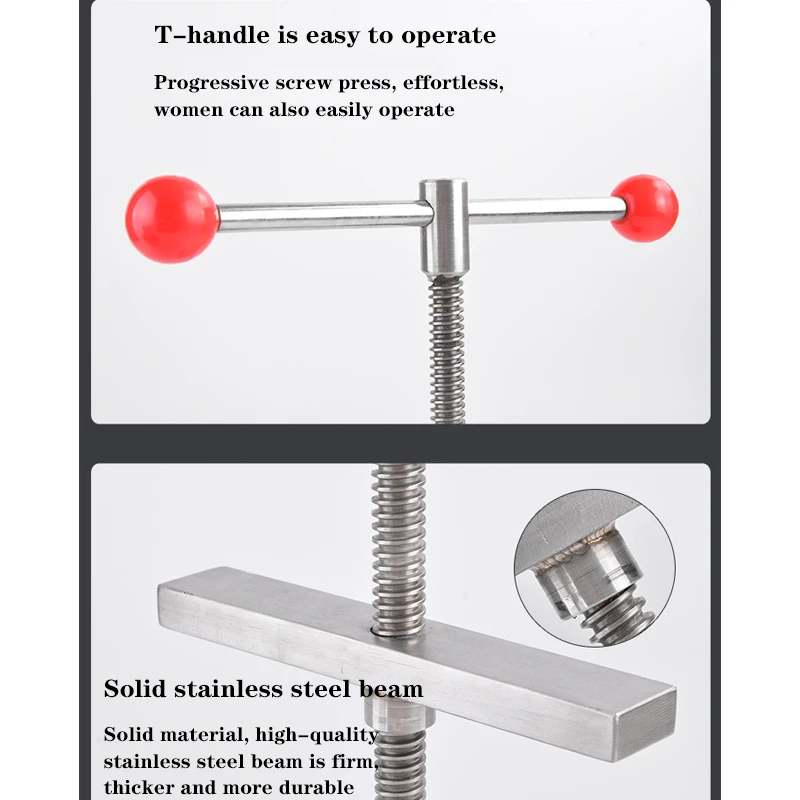 T-handle is easy to operate

Progressive screw press, effortless, women can also easily operate

Solid stainless steel beam

Solid material, high-quality stainless steel beam is firm, thicker and more durable