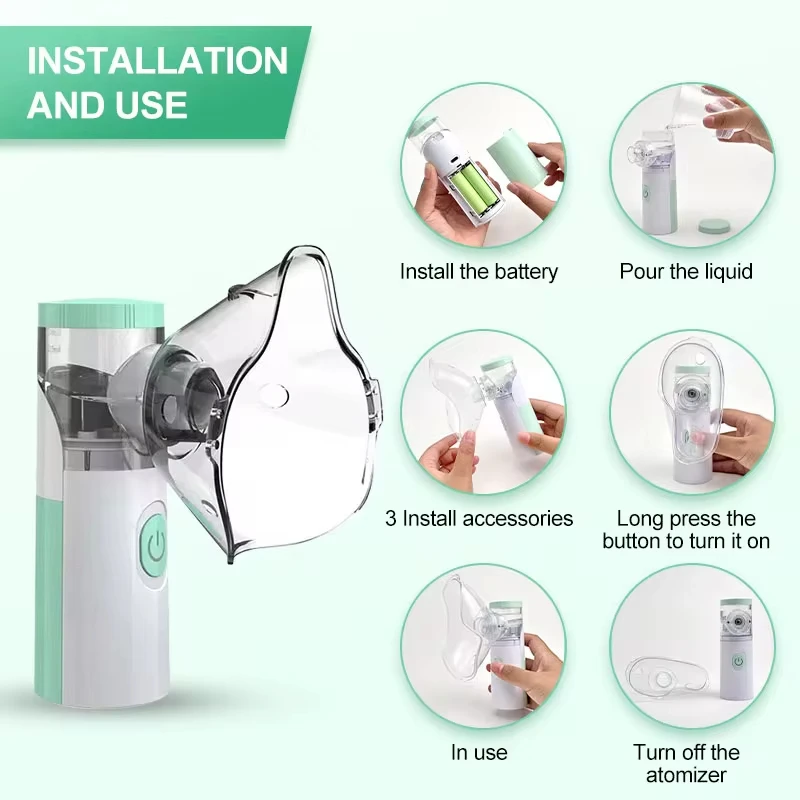 INSTALLATION AND USE

Install the battery

Pour the liquid

3 Install accessories

Long press the button to turn it on

In use

Turn off the atomizer