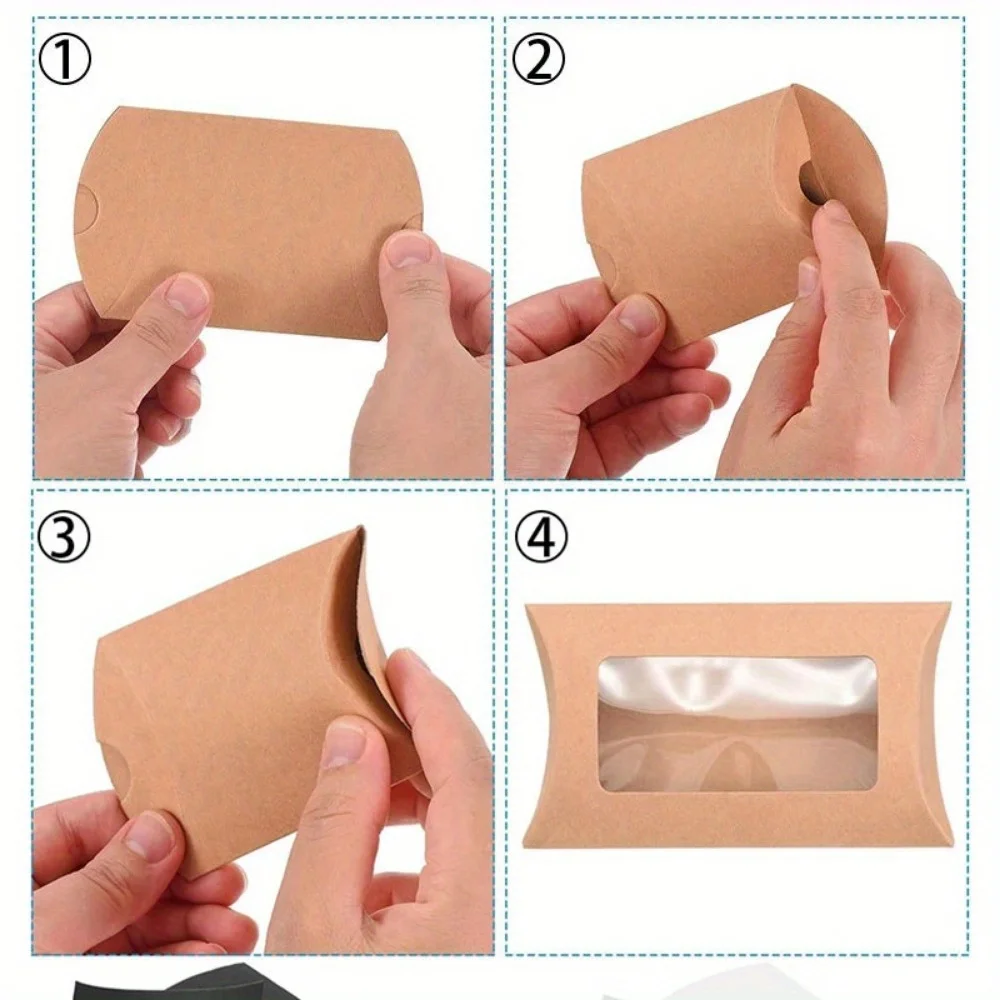 ①

②

③

④