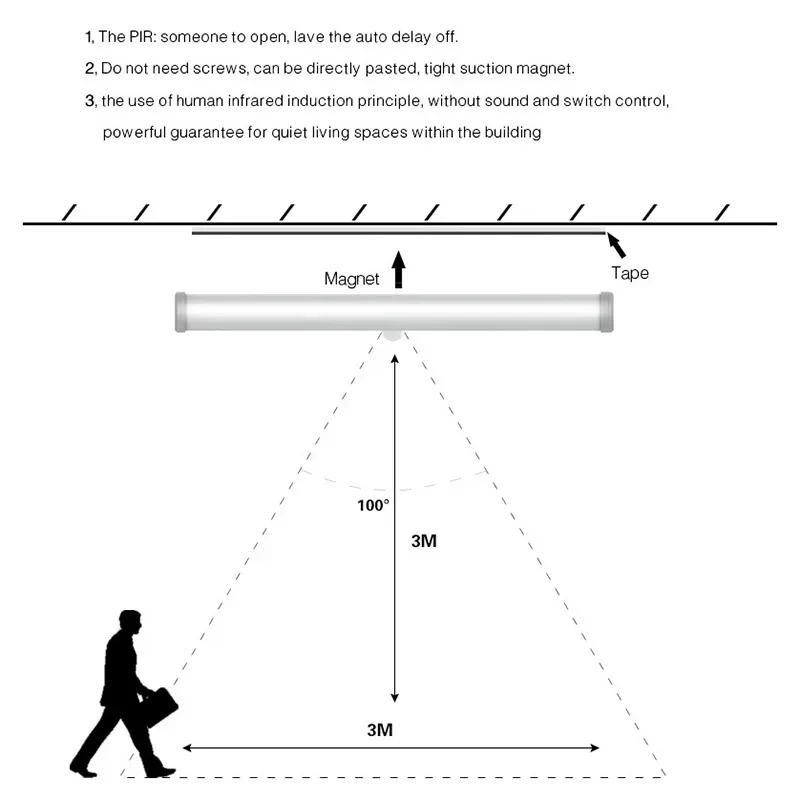 1, The PIR: someone to open, lave the auto delay off.

2, Do not need screws, can be directly pasted, tight suction magnet.

3, the use of human infrared induction principle, without sound and switch control, powerful guarantee for quiet living spaces within the building

Magnet

Tape

100°

3M

3M