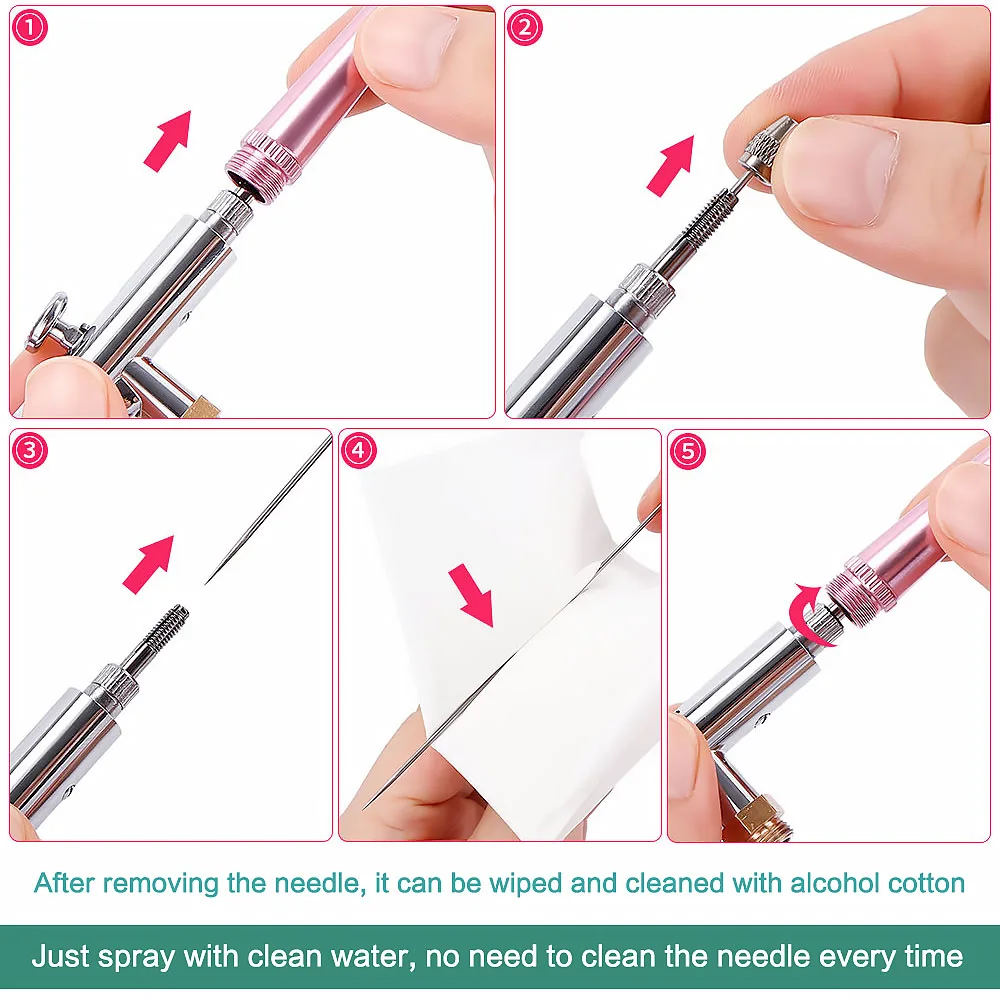 1
2
3
4
5

After removing the needle, it can be wiped and cleaned with alcohol cotton

Just spray with clean water, no need to clean the needle every time