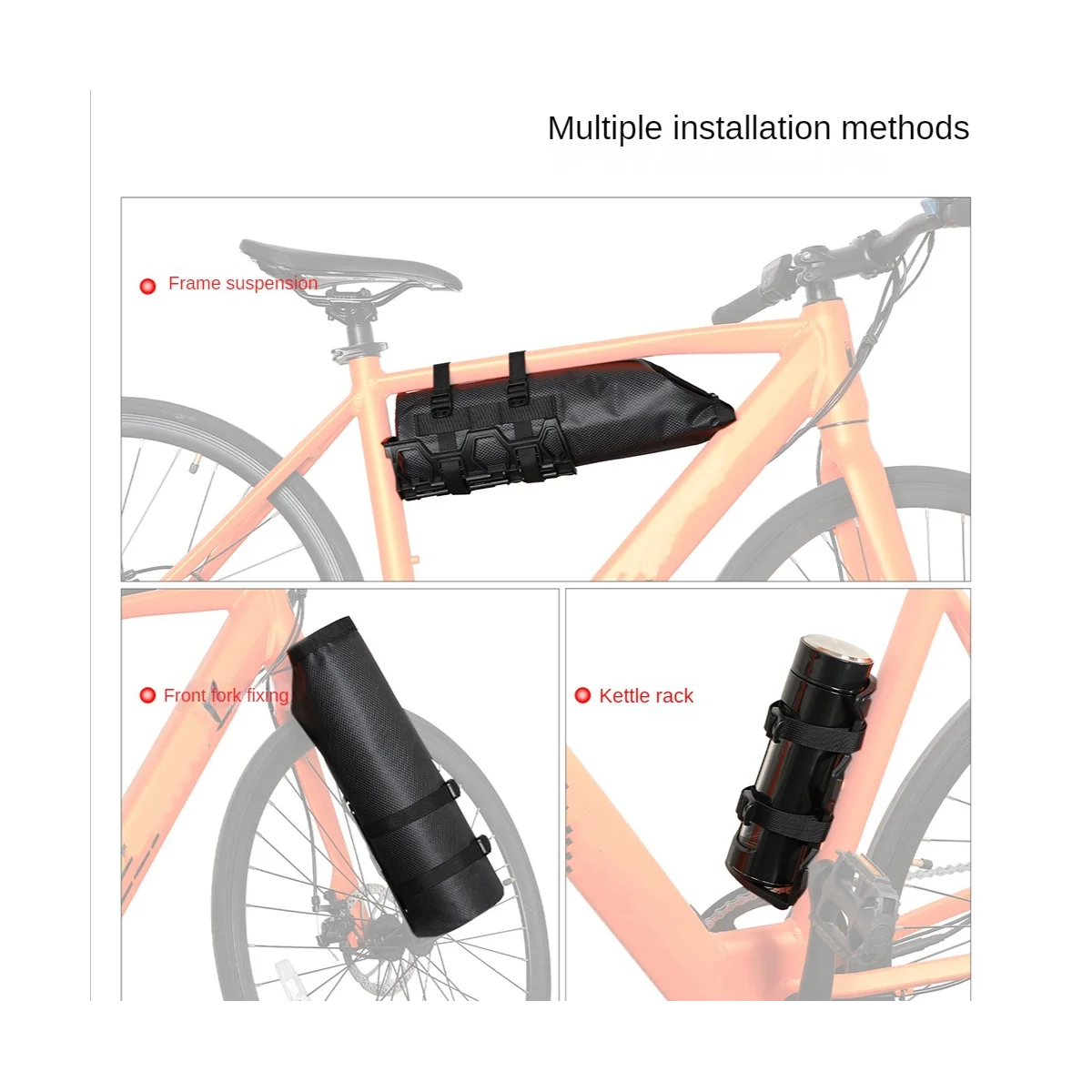 Multiple installation methods

Frame suspension

Front fork fixing

Kettle rack