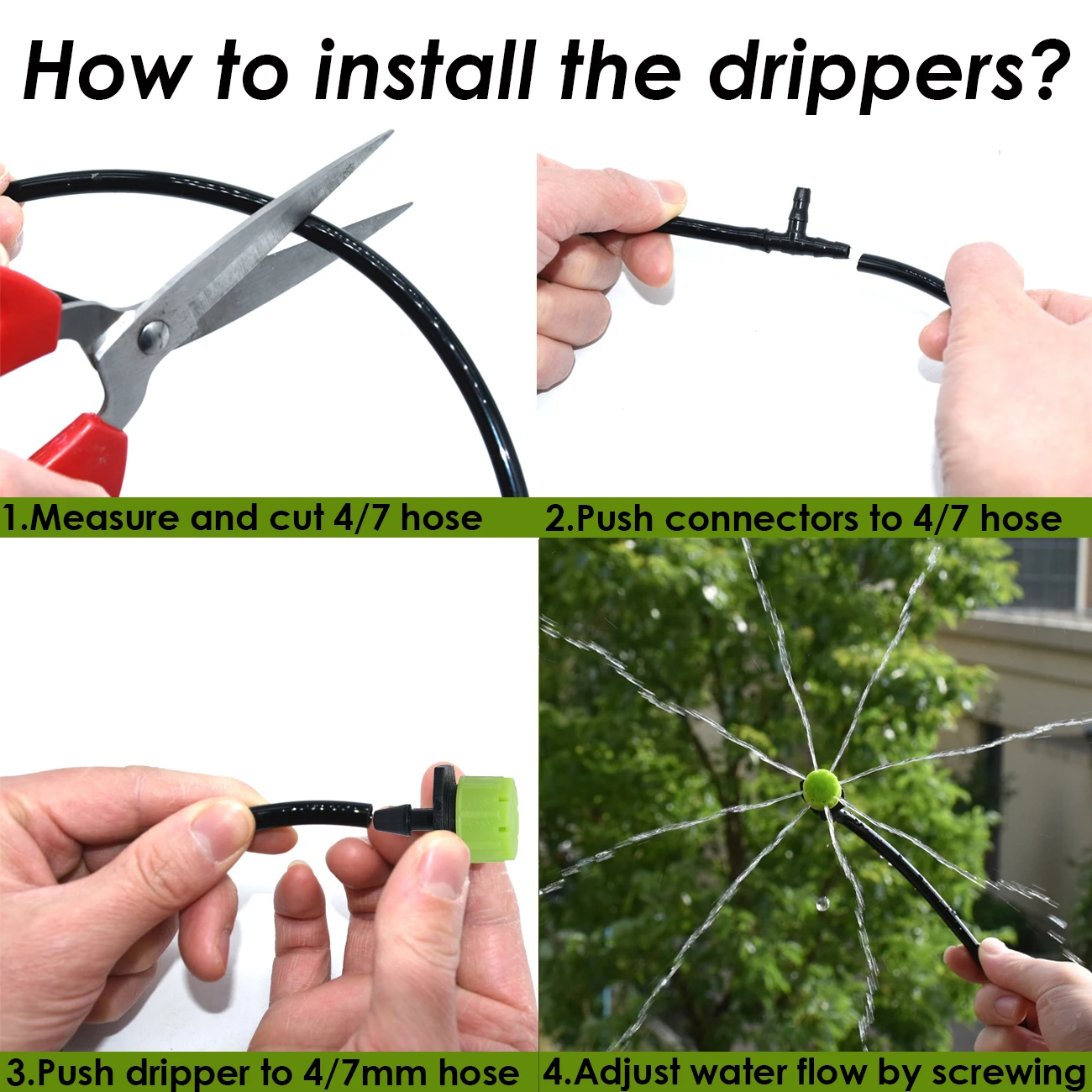 How to install the drippers?

1.Measure and cut 4/7 hose

2.Push connectors to 4/7 hose

3.Push dripper to 4/7mm hose

4.Adjust water flow by screwing