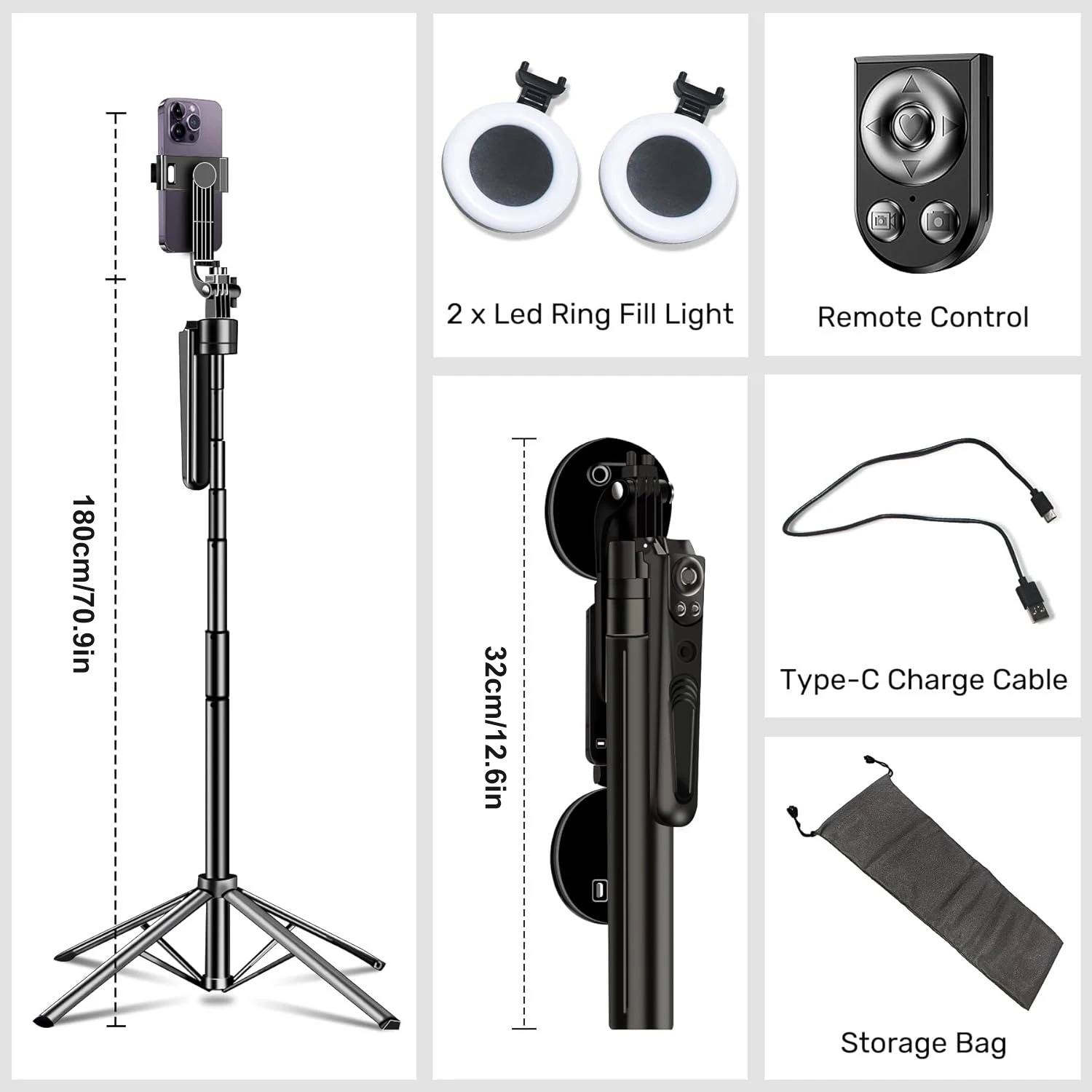 180cm/70.9in

2 x Led Ring Fill Light

Remote Control

32cm/12.6in

Type-C Charge Cable

Storage Bag