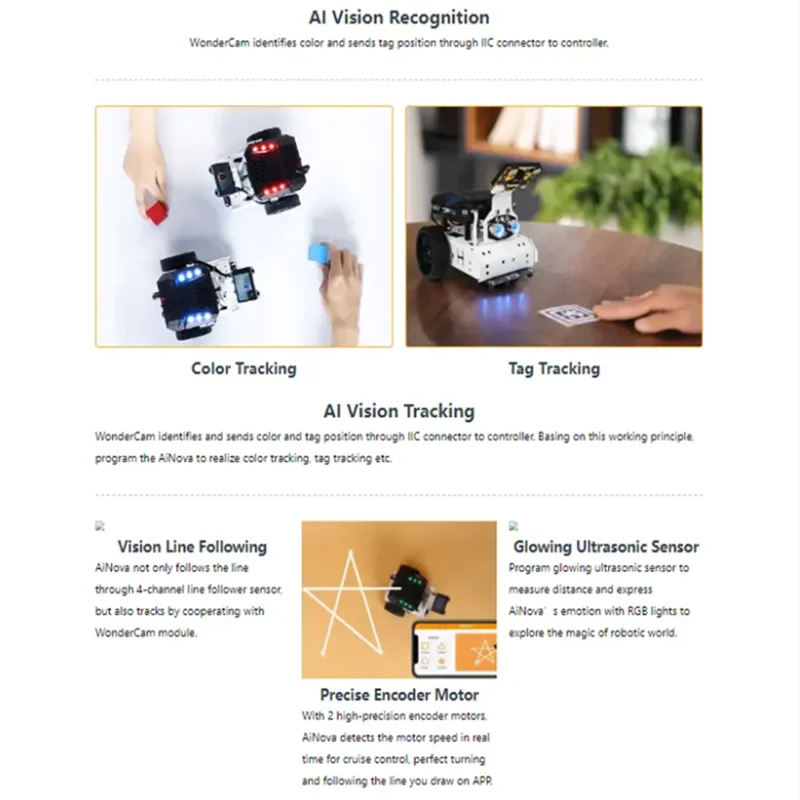 AI Vision Recognition

WonderCam identifies color and sends tag position through IIC connector to controller.

Color Tracking

Tag Tracking

AI Vision Tracking

WonderCam identifies and sends color and tag position through IIC connector to controller. Basing on this working principle, program the AiNova to realize color tracking, tag tracking etc.

Vision Line Following

AiNova not only follows the line through 4-channel line follower sensor, but also tracks by cooperating with WonderCam module.

Precise Encoder Motor

With 2 high-precision encoder motors, AiNova detects the motor speed in real time for cruise control, perfect turning and following the line you draw on APP.

Glowing Ultrasonic Sensor

Program glowing ultrasonic sensor to measure distance and express AiNova' s emotion with RGB lights to explore the magic of robotic world.