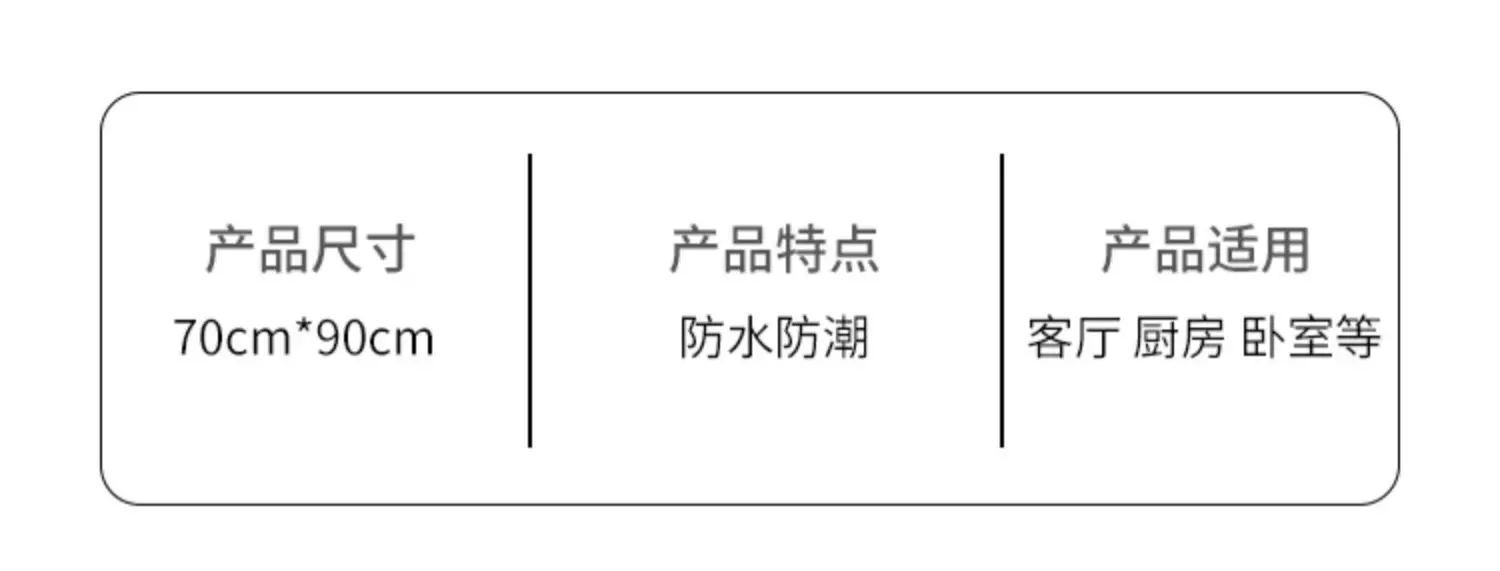 产品尺寸
70cm*90cm

产品特点
防水防潮

产品适用
客厅 厨房 卧室等