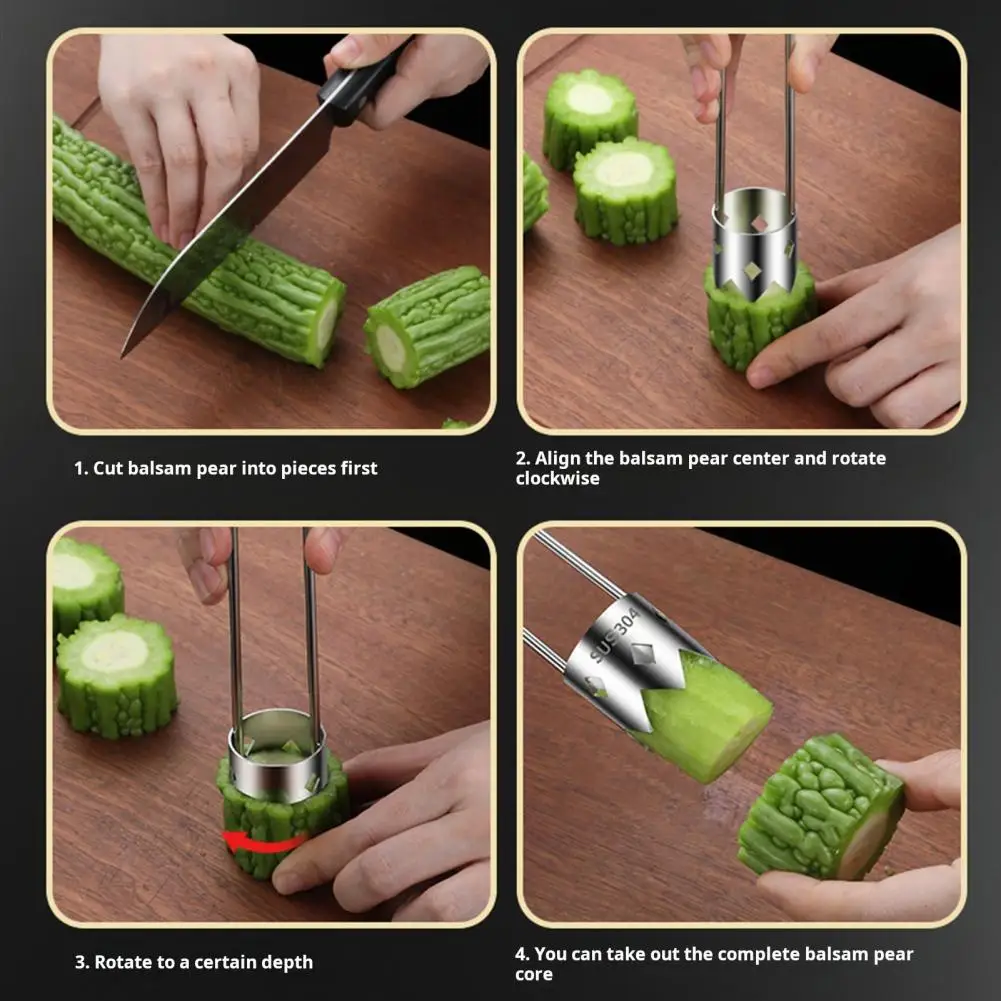 1. Cut balsam pear into pieces first

2. Align the balsam pear center and rotate clockwise

3. Rotate to a certain depth

SUS304

4. You can take out the complete balsam pear core