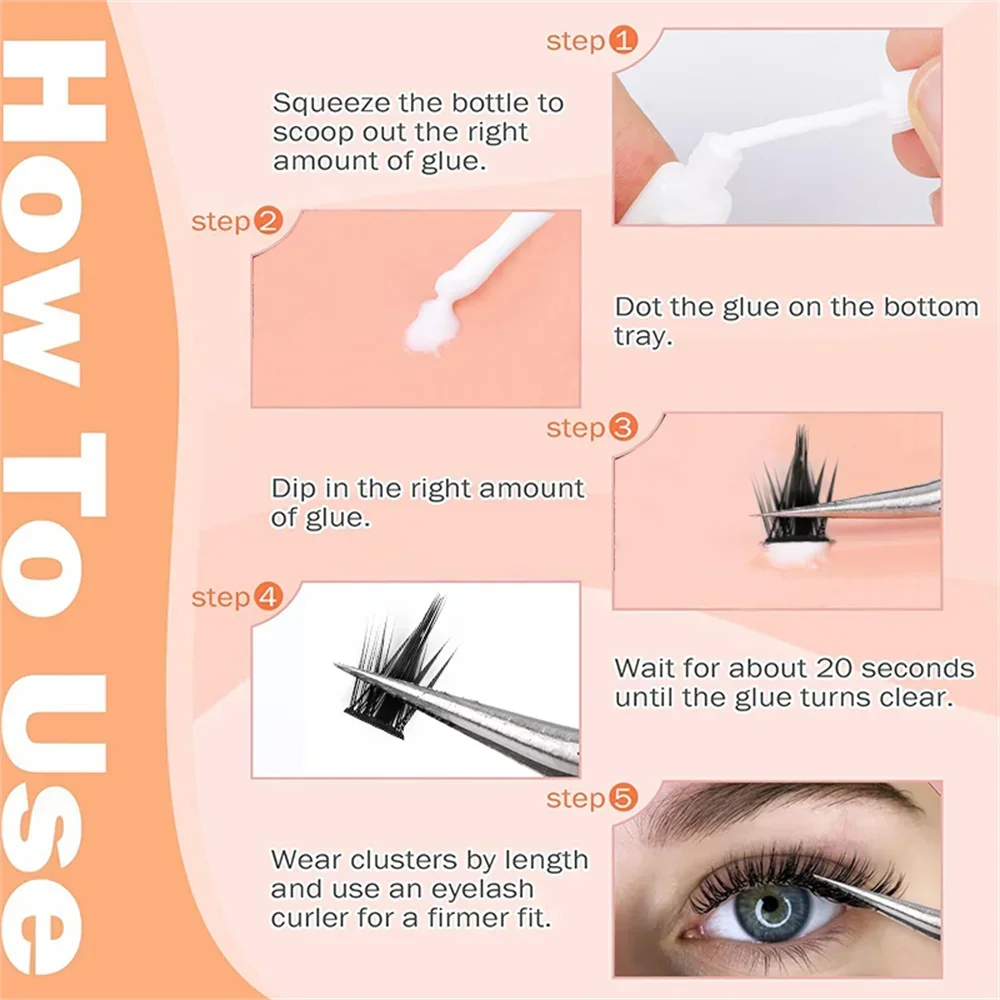 How To Use

step 1

Squeeze the bottle to scoop out the right amount of glue.

step 2

Dot the glue on the bottom tray.

step 3

Dip in the right amount of glue.

step 4

Wait for about 20 seconds until the glue turns clear.

step 5

Wear clusters by length and use an eyelash curler for a firmer fit.