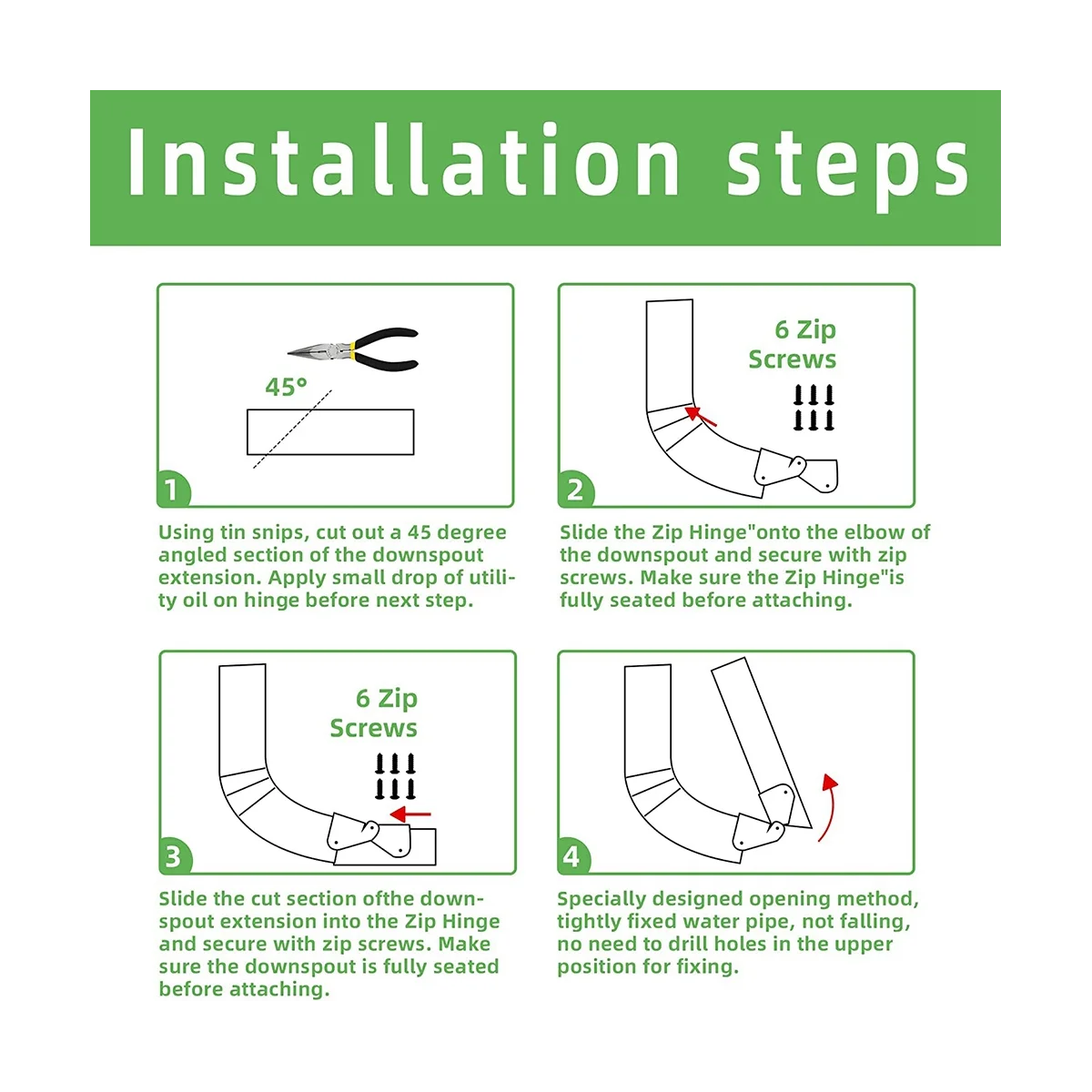 Installation steps

45°

1

Using tin snips, cut out a 45 degree angled section of the downspout extension. Apply small drop of utility oil on hinge before next step.

6 Zip Screws

2

Slide the Zip Hinge"onto the elbow of the downspout and secure with zip screws. Make sure the Zip Hinge"is fully seated before attaching.

6 Zip Screws

3

Slide the cut section ofthe downspout extension into the Zip Hinge and secure with zip screws. Make sure the downspout is fully seated before attaching.

4

Specially designed opening method, tightly fixed water pipe, not falling, no need to drill holes in the upper position for fixing.