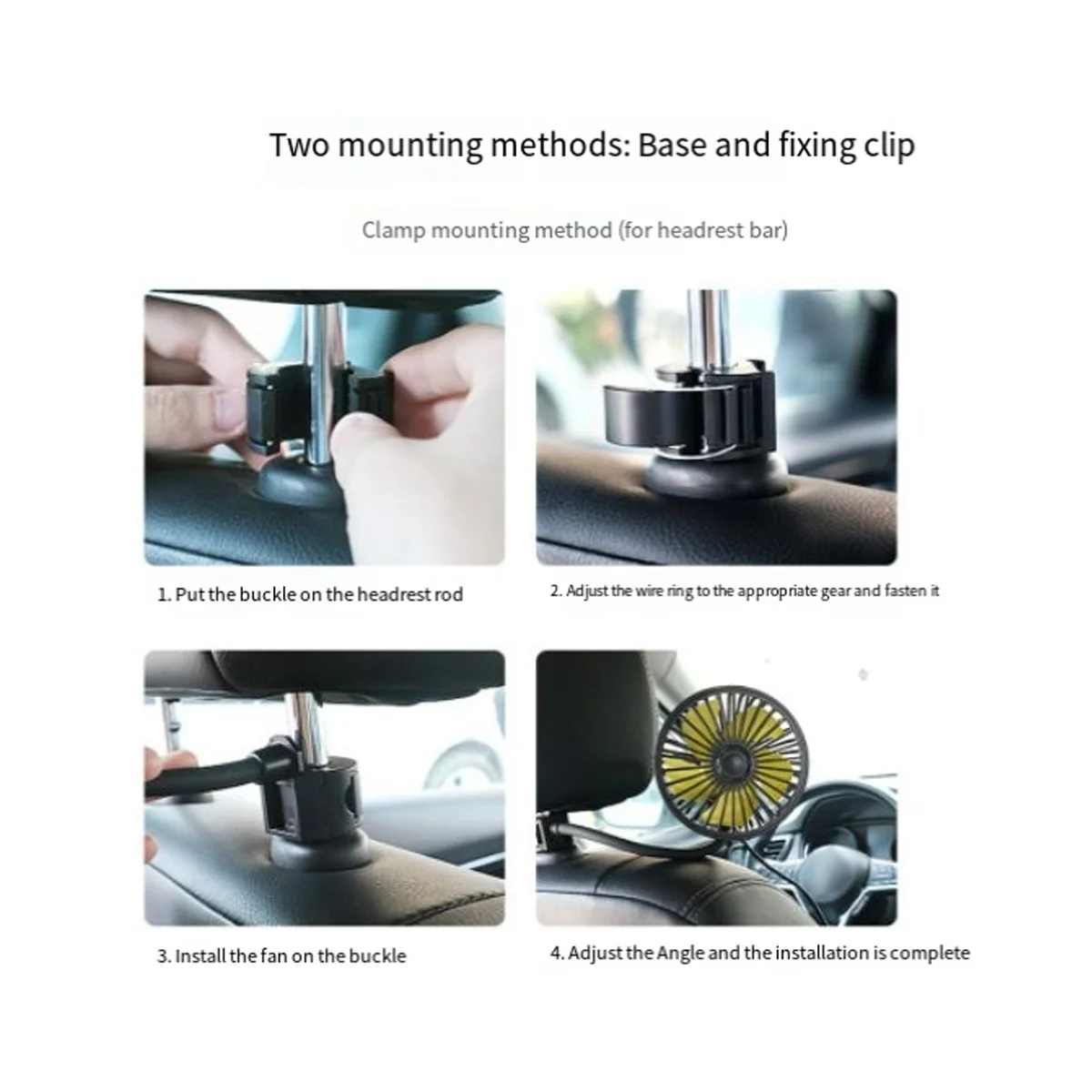 Two mounting methods: Base and fixing clip

Clamp mounting method (for headrest bar)

1. Put the buckle on the headrest rod

2. Adjust the wire ring to the appropriate gear and fasten it

3. Install the fan on the buckle

4. Adjust the Angle and the installation is complete