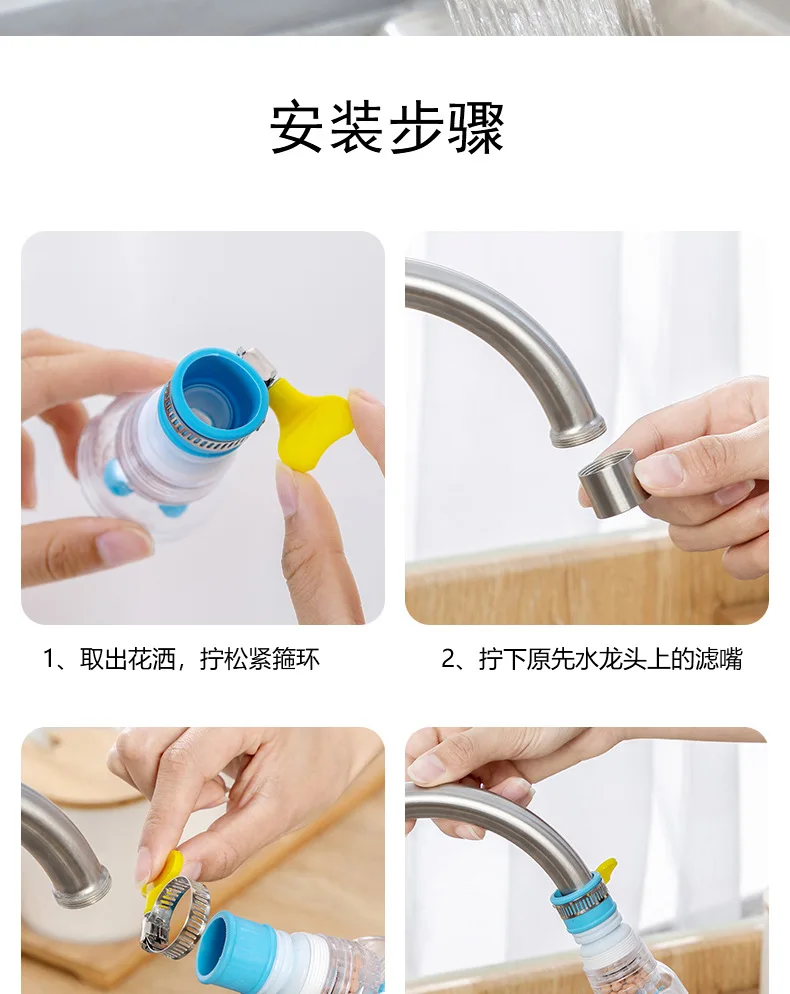 安装步骤

1、取出花洒，拧松紧箍环

2、拧下原先水龙头上的滤嘴