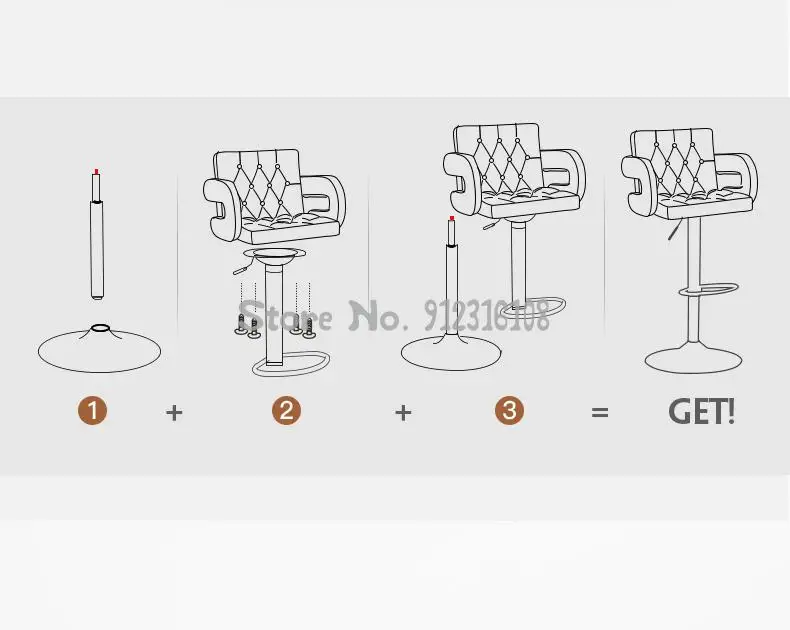 Store No. 912316108

1 + 2 + 3 = GET!