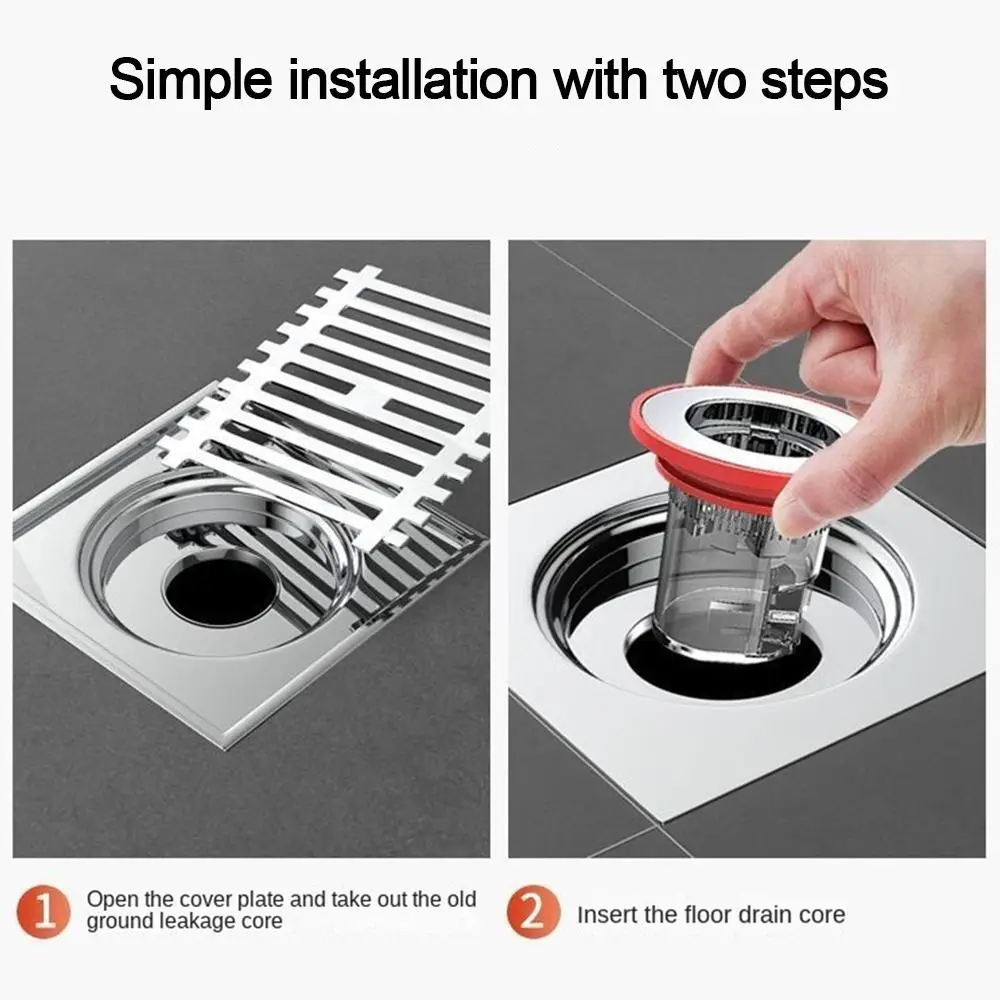 Simple installation with two steps

1 Open the cover plate and take out the old ground leakage core

2 Insert the floor drain core