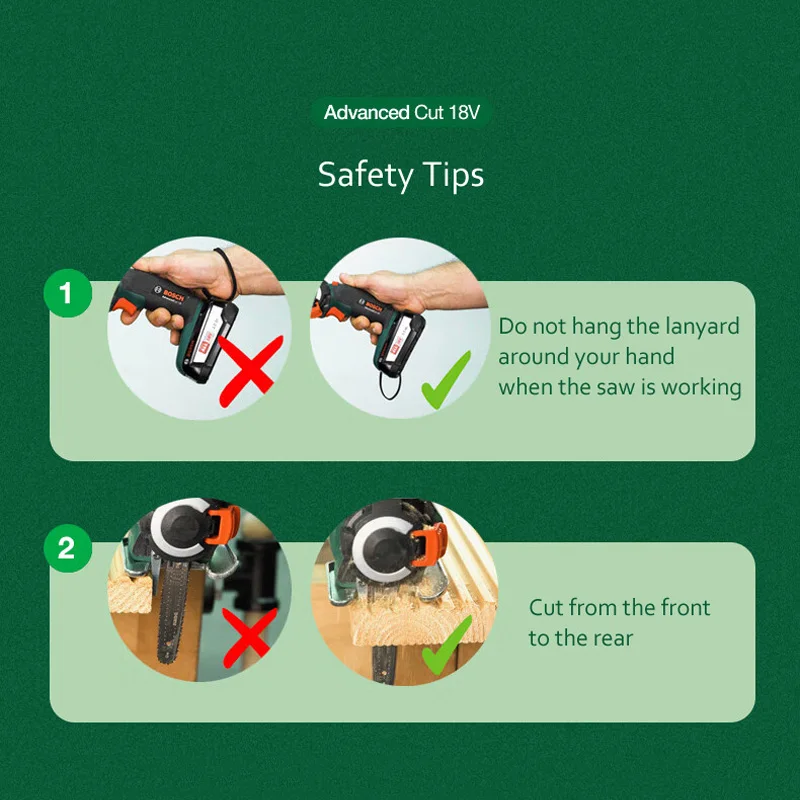 Advanced Cut 18V

Safety Tips

1

BOSCH

BOSCH

Do not hang the lanyard around your hand when the saw is working

2

Cut from the front to the rear