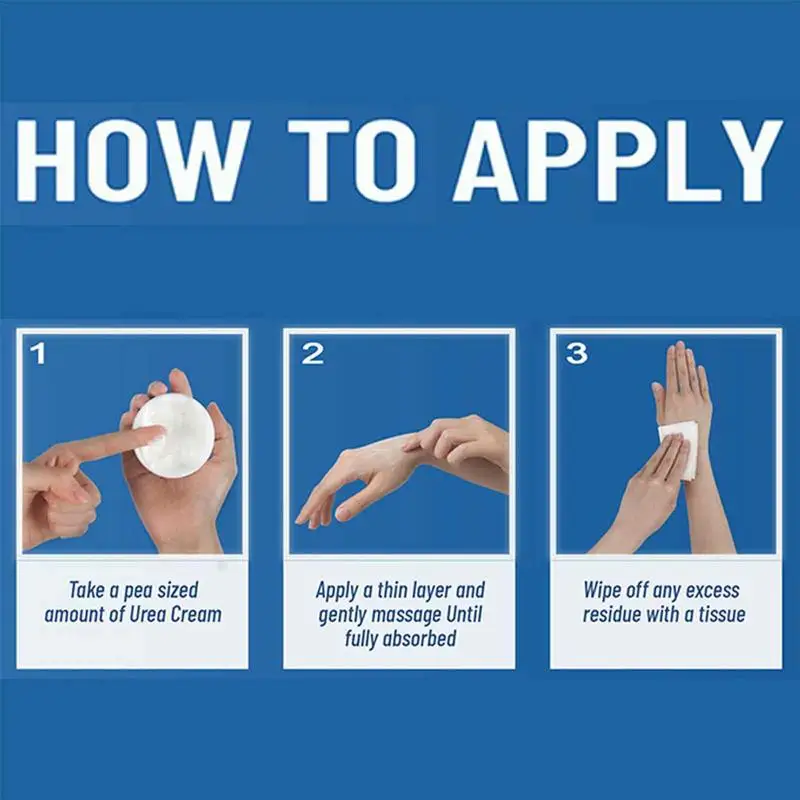 HOW TO APPLY

1

Take a pea sized amount of Urea Cream

2

Apply a thin layer and gently massage Until fully absorbed

3

Wipe off any excess residue with a tissue