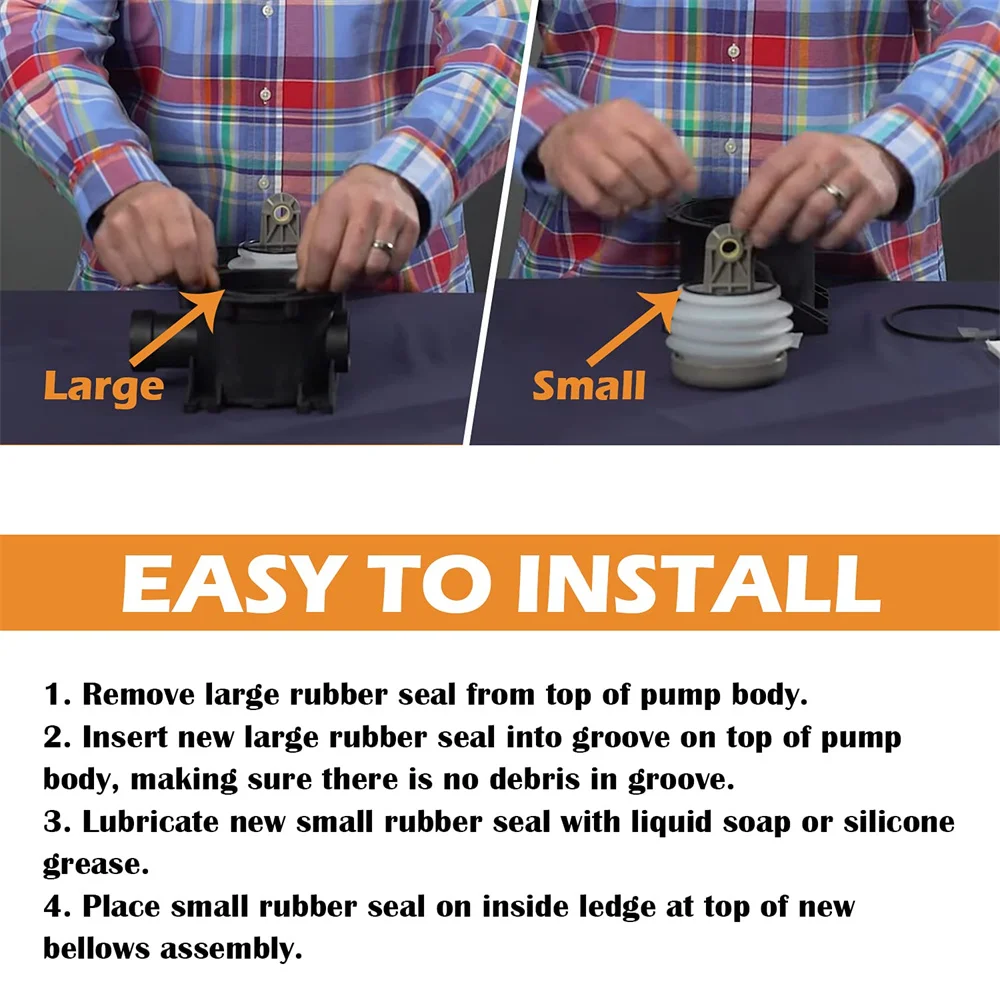 Large

Small

EASY TO INSTALL

1. Remove large rubber seal from top of pump body.
2. Insert new large rubber seal into groove on top of pump body, making sure there is no debris in groove.
3. Lubricate new small rubber seal with liquid soap or silicone grease.
4. Place small rubber seal on inside ledge at top of new bellows assembly.