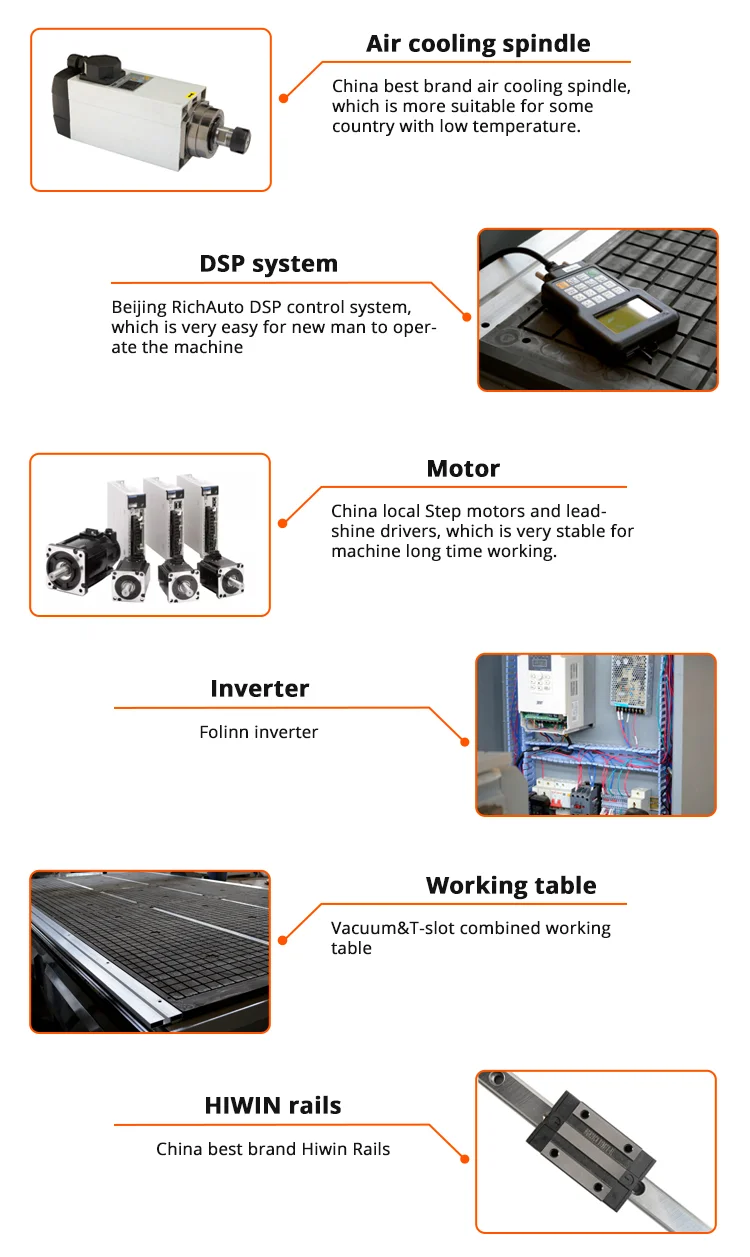 Air cooling spindle

China best brand air cooling spindle, which is more suitable for some country with low temperature.

DSP system

Beijing RichAuto DSP control system, which is very easy for new man to operate the machine

Motor

China local Step motors and leadshine drivers, which is very stable for machine long time working.

Inverter

Folinn inverter

Working table

Vacuum&T-slot combined working table

HIWIN rails

China best brand Hiwin Rails