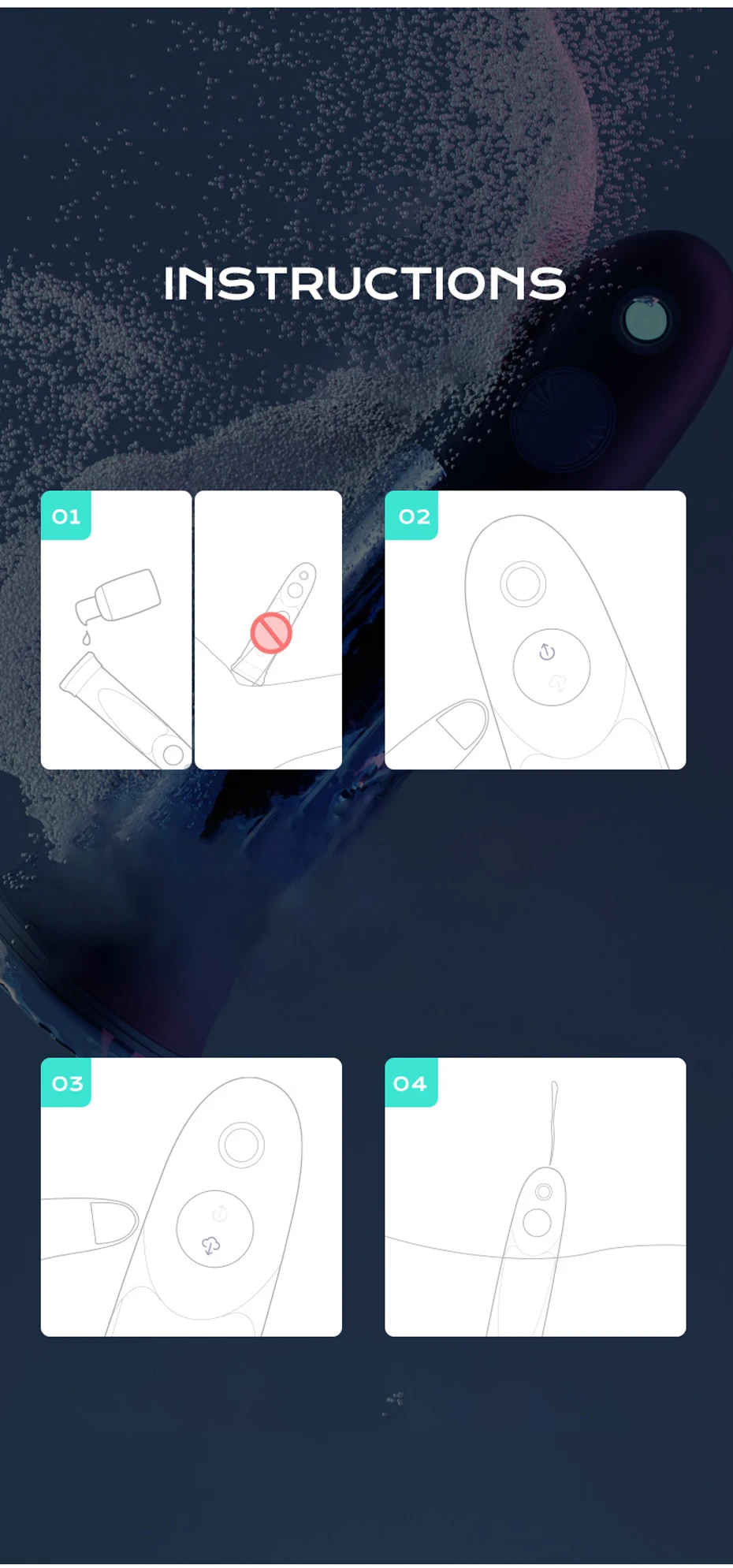 INSTRUCTIONS

01

02

03

04