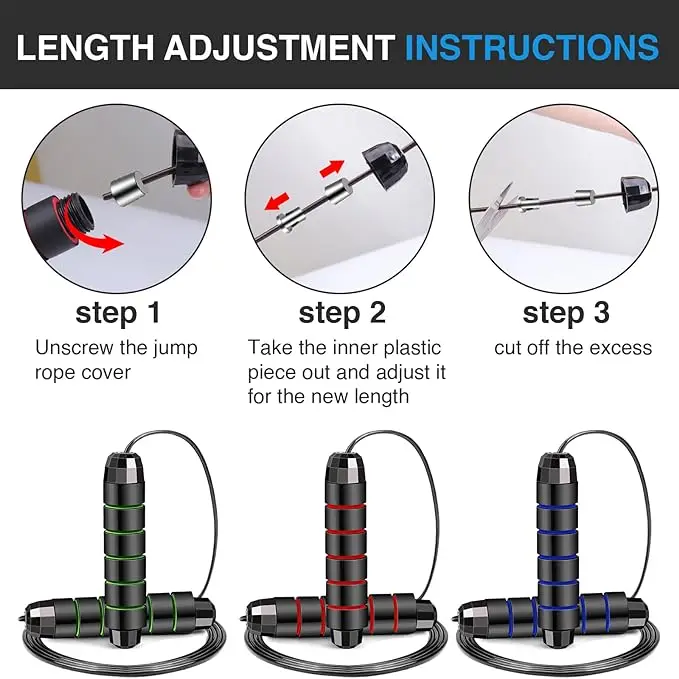 LENGTH ADJUSTMENT INSTRUCTIONS

step 1
Unscrew the jump rope cover

step 2
Take the inner plastic piece out and adjust it for the new length

step 3
cut off the excess